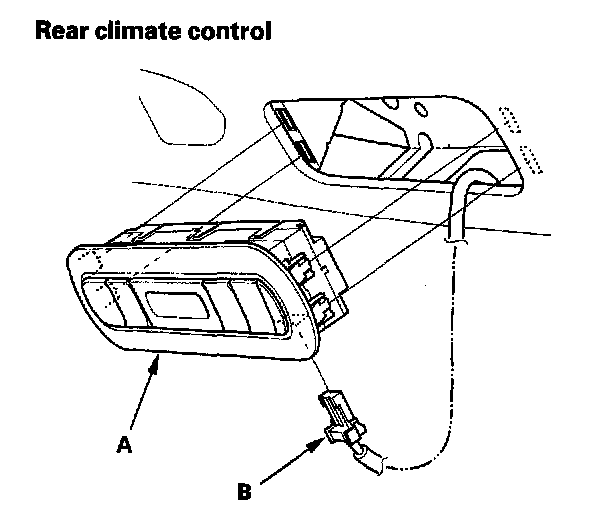 Rear climate control

A

B