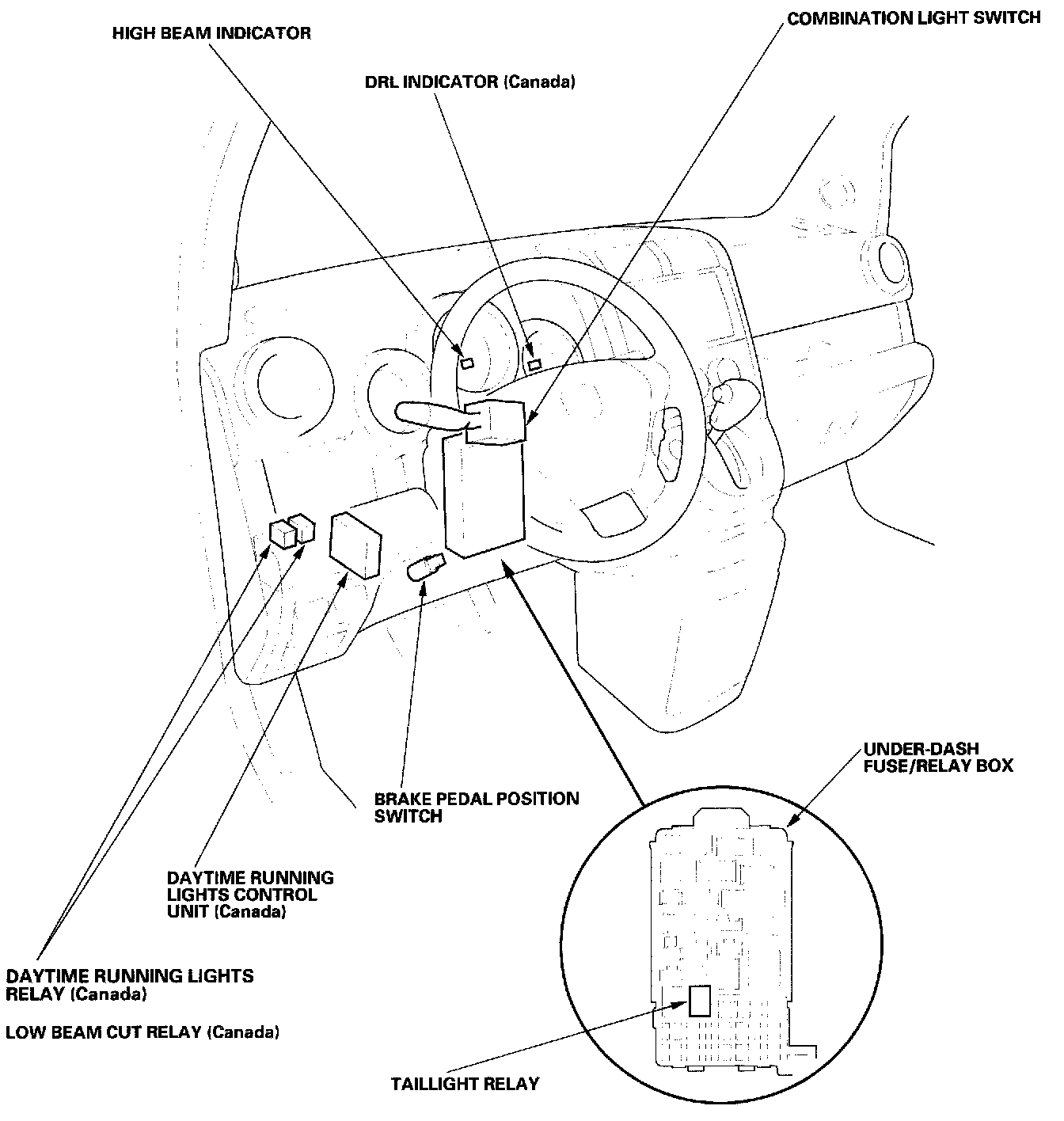 HIGH BEAM INDICATOR

COMBINATION LIGHT SWITCH

DRL INDICATOR (Canada)

UNDER-DASH FUSE/RELAY BOX

BRAKE PEDAL POSITION SWITCH

DAYTIME RUNNING LIGHTS CONTROL UNIT (Canada)

DAYTIME RUNNING LIGHTS RELAY (Canada)

LOW BEAM CUT RELAY (Canada)

TAILLIGHT RELAY