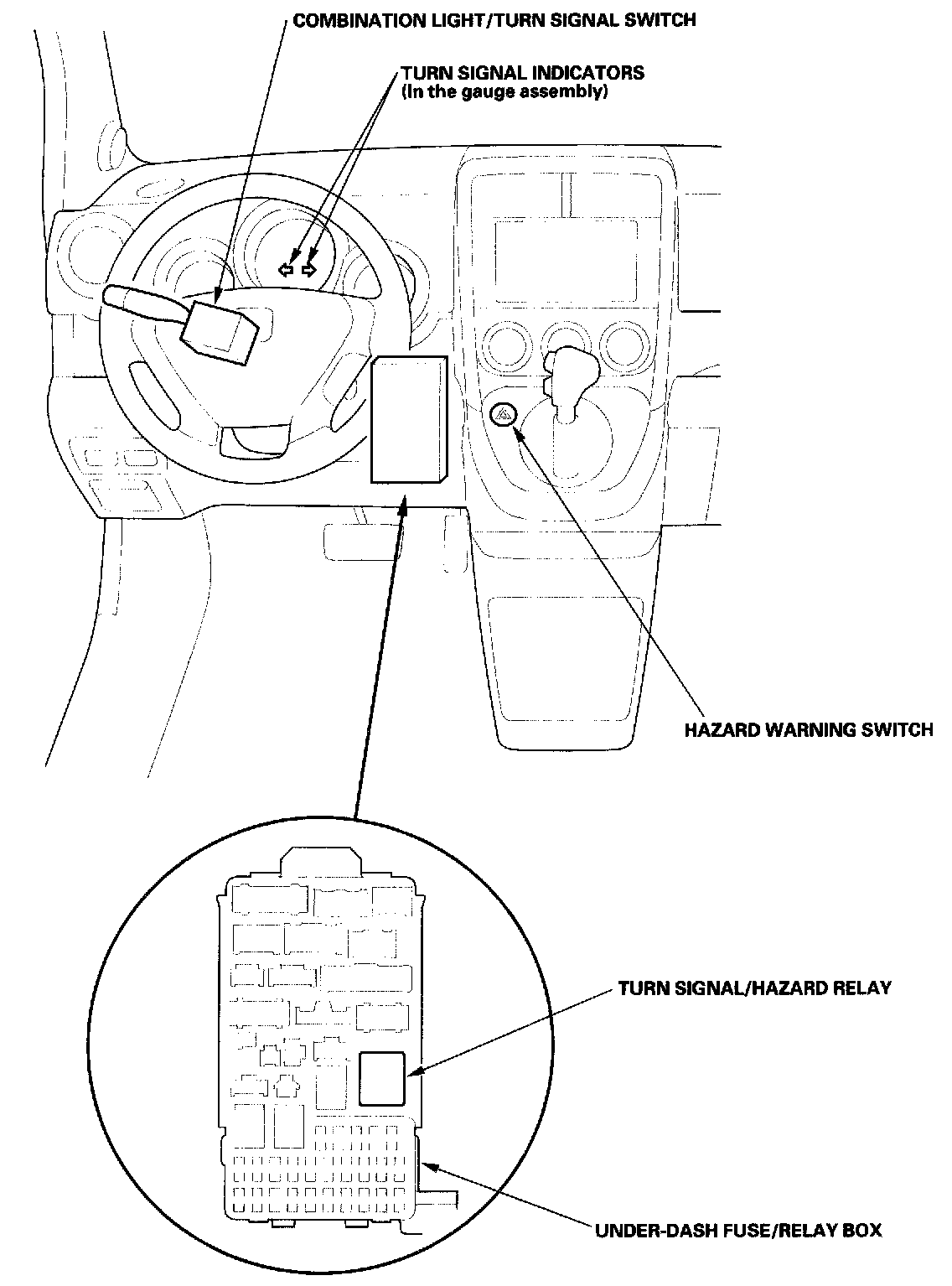 COMBINATION LIGHT/TURN SIGNAL SWITCH

TURN SIGNAL INDICATORS
(In the gauge assembly)

HAZARD WARNING SWITCH

TURN SIGNAL/HAZARD RELAY

UNDER-DASH FUSE/RELAY BOX