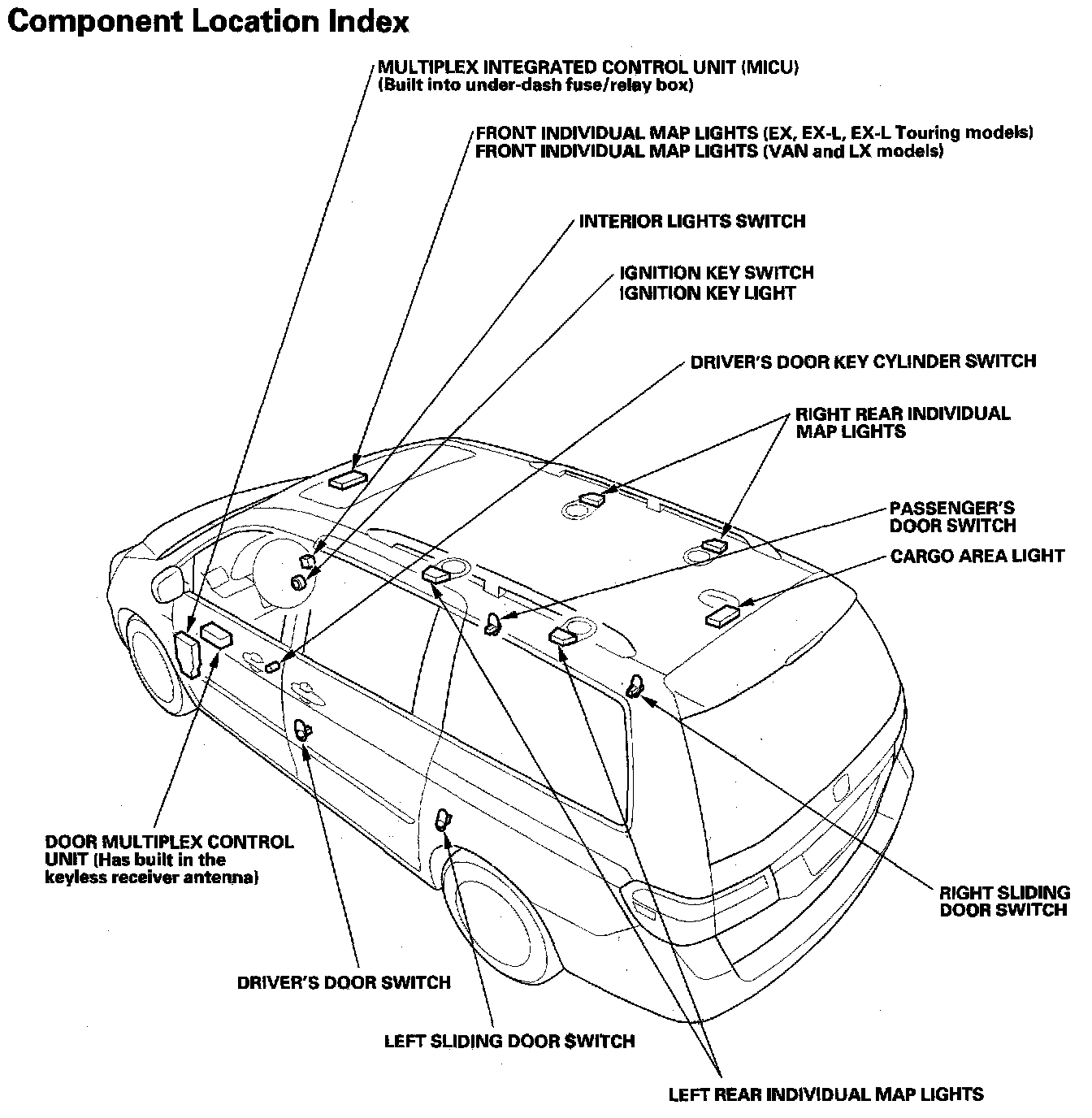 Component Location Index

MULTIPLEX INTEGRATED CONTROL UNIT (MICU)
(Built into under-dash fuse/relay box)

FRONT INDIVIDUAL MAP LIGHTS (EX, EX-L, EX-L Touring models)
FRONT INDIVIDUAL MAP LIGHTS (VAN and LX models)

INTERIOR LIGHTS SWITCH

IGNITION KEY SWITCH
IGNITION KEY LIGHT

DRIVER'S DOOR KEY CYLINDER SWITCH

RIGHT REAR INDIVIDUAL MAP LIGHTS

PASSENGER'S DOOR SWITCH

CARGO AREA LIGHT

DOOR MULTIPLEX CONTROL UNIT (Has built in the keyless receiver antenna)

RIGHT SLIDING DOOR SWITCH

DRIVER'S DOOR SWITCH

LEFT SLIDING DOOR SWITCH

LEFT REAR INDIVIDUAL MAP LIGHTS