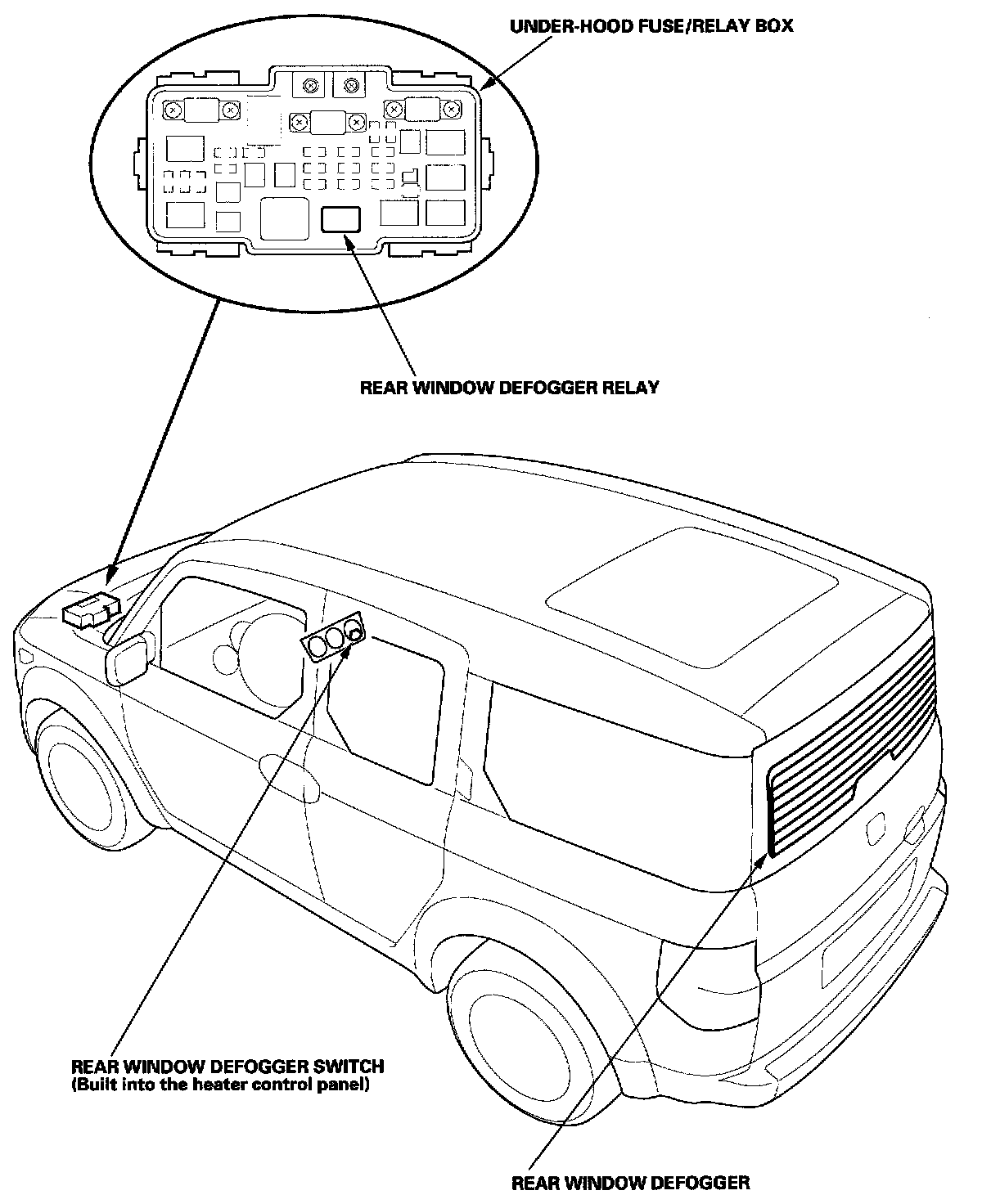 UNDER-HOOD FUSE/RELAY BOX

REAR WINDOW DEFOGGER RELAY

REAR WINDOW DEFOGGER SWITCH
(Built into the heater control panel)

REAR WINDOW DEFOGGER