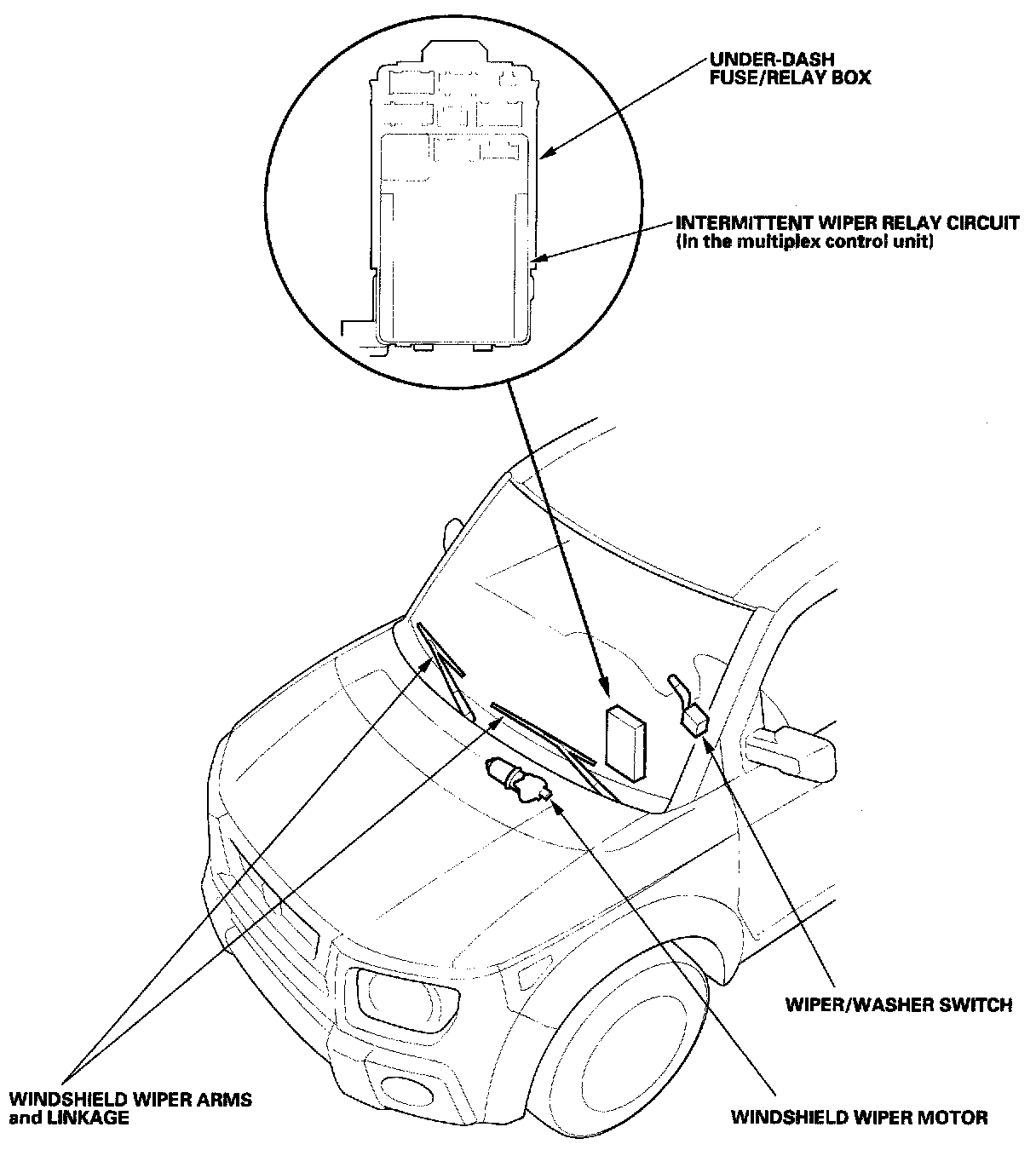 UNDER-DASH FUSE/RELAY BOX

INTERMITTENT WIPER RELAY CIRCUIT (In the multiplex control unit)

WIPER/WASHER SWITCH

WINDSHIELD WIPER ARMS and LINKAGE

WINDSHIELD WIPER MOTOR