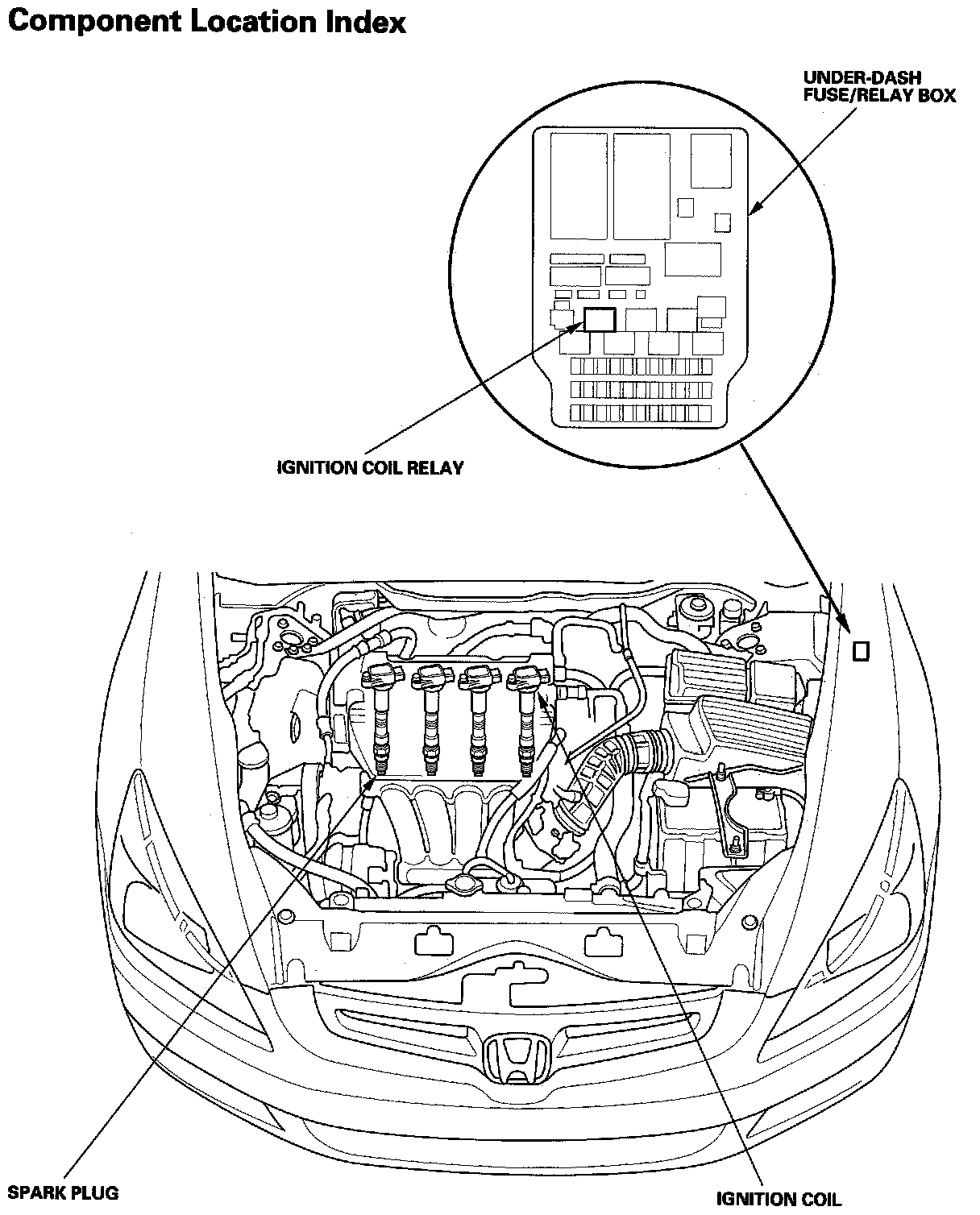 Component Location Index

UNDER-DASH FUSE/RELAY BOX

IGNITION COIL RELAY

SPARK PLUG

IGNITION COIL