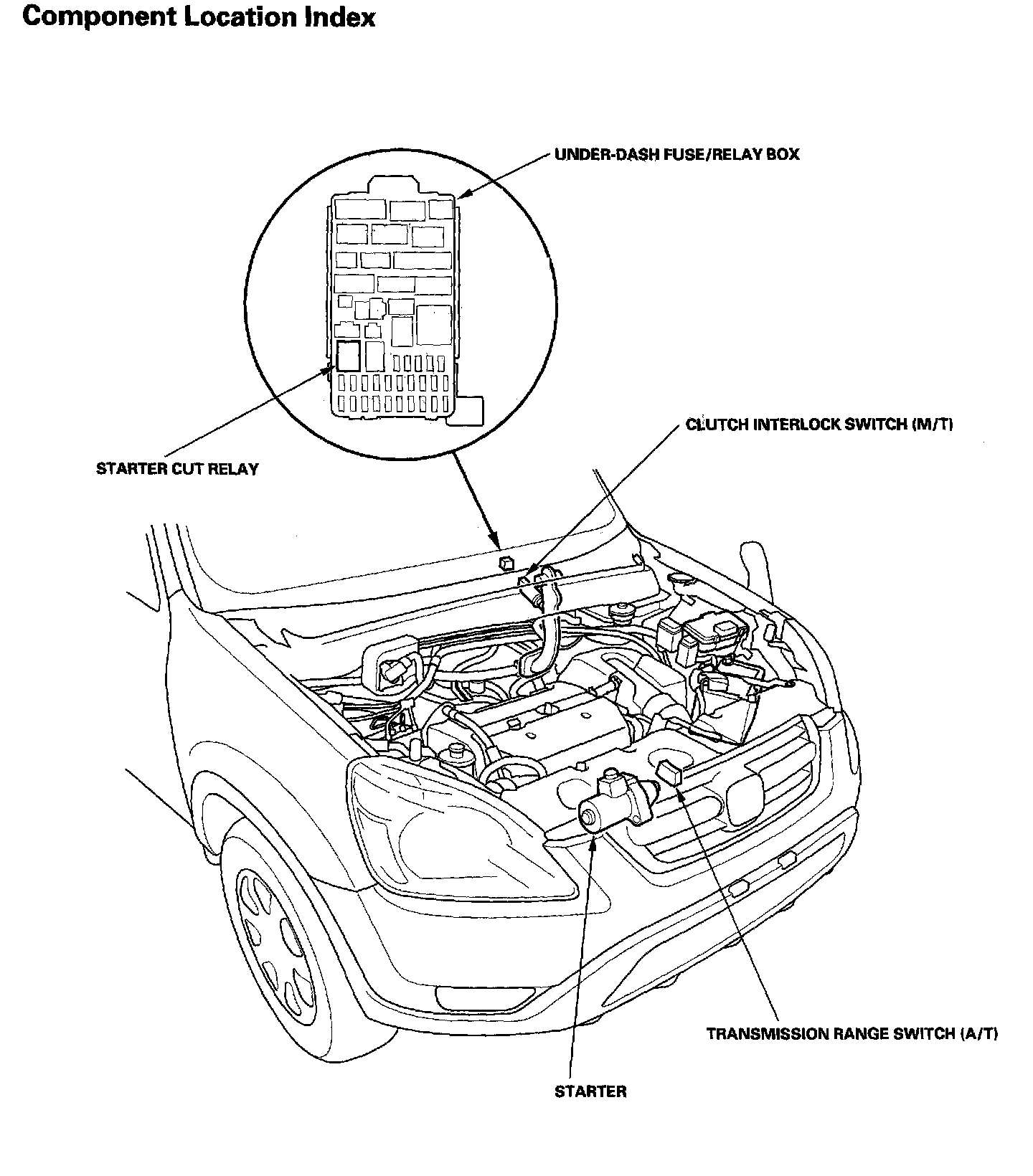 Component Location Index

UNDER-DASH FUSE/RELAY BOX

CLUTCH INTERLOCK SWITCH (M/T)

STARTER CUT RELAY

TRANSMISSION RANGE SWITCH (A/T)

STARTER