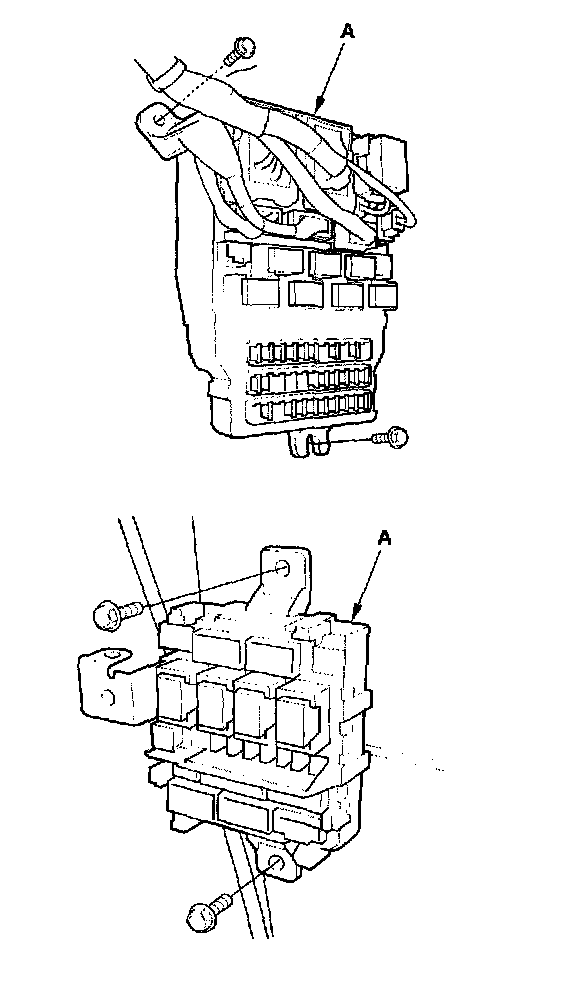 A

A