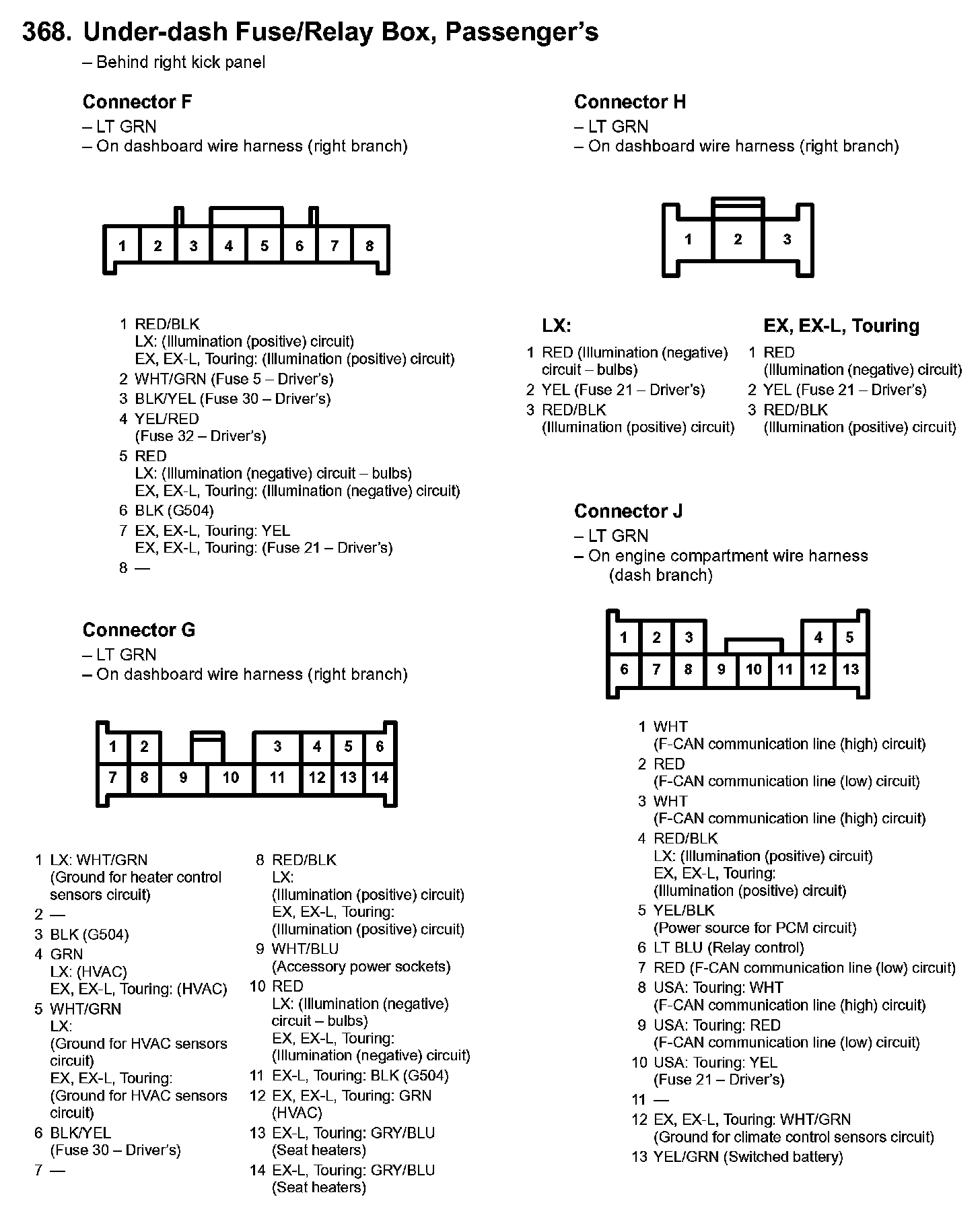 368. Under-dash Fuse/Relay Box, Passenger's
– Behind right kick panel

Connector F
– LT GRN
– On dashboard wire harness (right branch)

1 2 3 4 5 6 7 8

1 RED/BLK
LX: (Illumination (positive) circuit)
EX, EX-L, Touring: (Illumination (positive) circuit)
2 WHT/GRN (Fuse 5 – Driver's)
3 BLK/YEL (Fuse 30 – Driver's)
4 YEL/RED
(Fuse 32 – Driver's)
5 RED
LX: (Illumination (negative) circuit – bulbs)
EX, EX-L, Touring: (Illumination (negative) circuit)
6 BLK (G504)
7 EX, EX-L, Touring: YEL
EX, EX-L, Touring: (Fuse 21 – Driver's)
8 —

Connector G
– LT GRN
– On dashboard wire harness (right branch)

1 2 3 4 5 6
7 8 9 10 11 12 13 14

1 LX: WHT/GRN
(Ground for heater control sensors circuit)
2 —
3 BLK (G504)
4 GRN
LX: (HVAC)
EX, EX-L, Touring: (HVAC)
5 WHT/GRN
LX:
(Ground for HVAC sensors circuit)
EX, EX-L, Touring:
(Ground for HVAC sensors circuit)
6 BLK/YEL
(Fuse 30 – Driver's)
7 —

8 RED/BLK
LX:
(Illumination (positive) circuit)
EX, EX-L, Touring:
(Illumination (positive) circuit)
9 WHT/BLU
(Accessory power sockets)
10 RED
LX: (Illumination (negative) circuit – bulbs)
EX, EX-L, Touring:
(Illumination (negative) circuit)
11 EX-L, Touring: BLK (G504)
12 EX, EX-L, Touring: GRN
(HVAC)
13 EX-L, Touring: GRY/BLU
(Seat heaters)
14 EX-L, Touring: GRY/BLU
(Seat heaters)

Connector H
– LT GRN
– On dashboard wire harness (right branch)

1 2 3

LX:
1 RED (Illumination (negative) circuit – bulbs)
2 YEL (Fuse 21 – Driver's)
3 RED/BLK
(Illumination (positive) circuit)

EX, EX-L, Touring
1 RED
(Illumination (negative) circuit)
2 YEL (Fuse 21 – Driver's)
3 RED/BLK
(Illumination (positive) circuit)

Connector J
– LT GRN
– On engine compartment wire harness
(dash branch)

1 2 3 4 5
6 7 8 9 10 11 12 13

1 WHT
(F-CAN communication line (high) circuit)
2 RED
(F-CAN communication line (low) circuit)
3 WHT
(F-CAN communication line (high) circuit)
4 RED/BLK
LX: (Illumination (positive) circuit)
EX, EX-L, Touring:
(Illumination (positive) circuit)
5 YEL/BLK
(Power source for PCM circuit)
6 LT BLU (Relay control)
7 RED (F-CAN communication line (low) circuit)
8 USA: Touring: WHT
(F-CAN communication line (high) circuit)
9 USA: Touring: RED
(F-CAN communication line (low) circuit)
10 USA: Touring: YEL
(Fuse 21 – Driver's)
11 —
12 EX, EX-L, Touring: WHT/GRN
(Ground for climate control sensors circuit)
13 YEL/GRN (Switched battery)