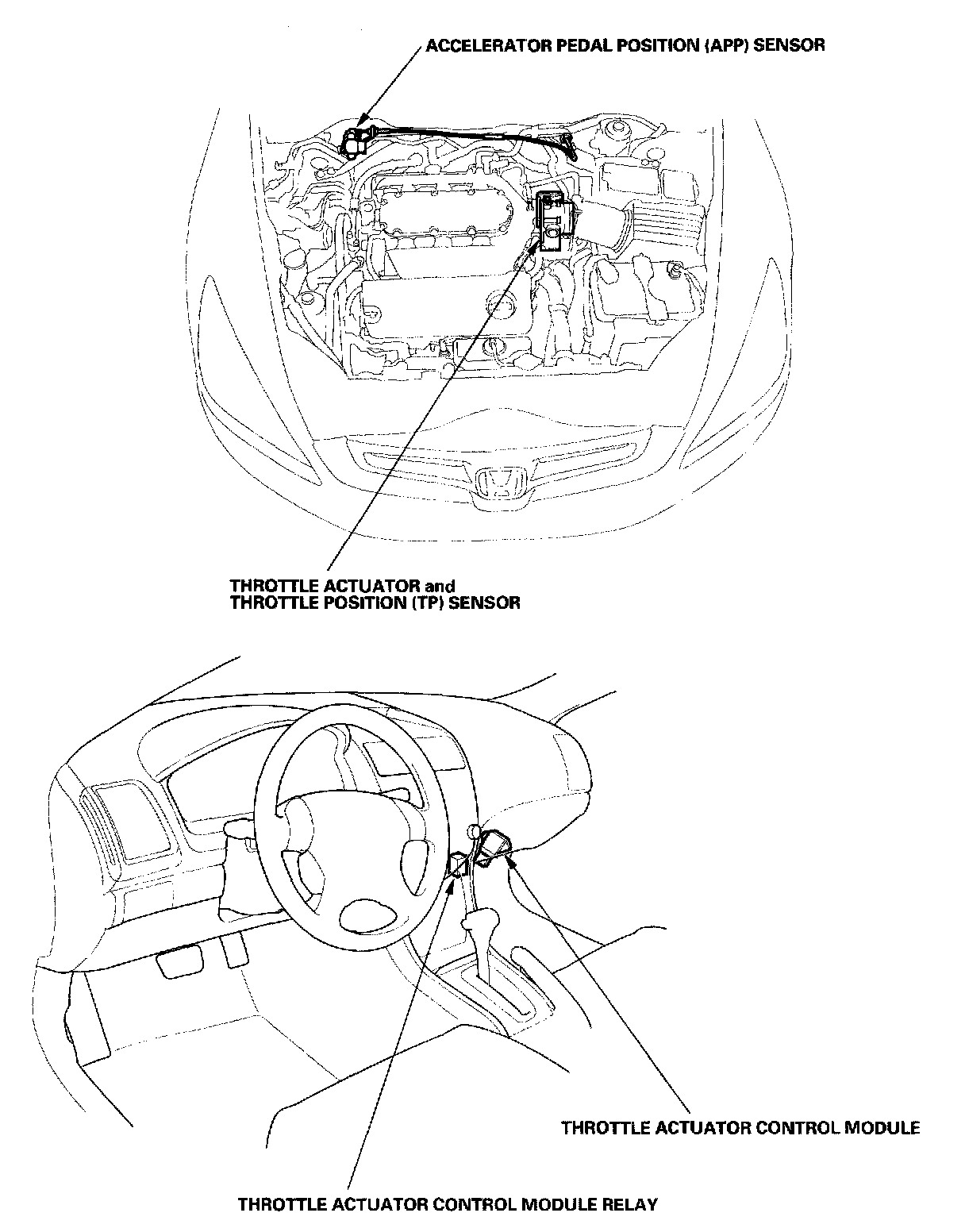 ACCELERATOR PEDAL POSITION (APP) SENSOR

THROTTLE ACTUATOR and
THROTTLE POSITION (TP) SENSOR

THROTTLE ACTUATOR CONTROL MODULE

THROTTLE ACTUATOR CONTROL MODULE RELAY