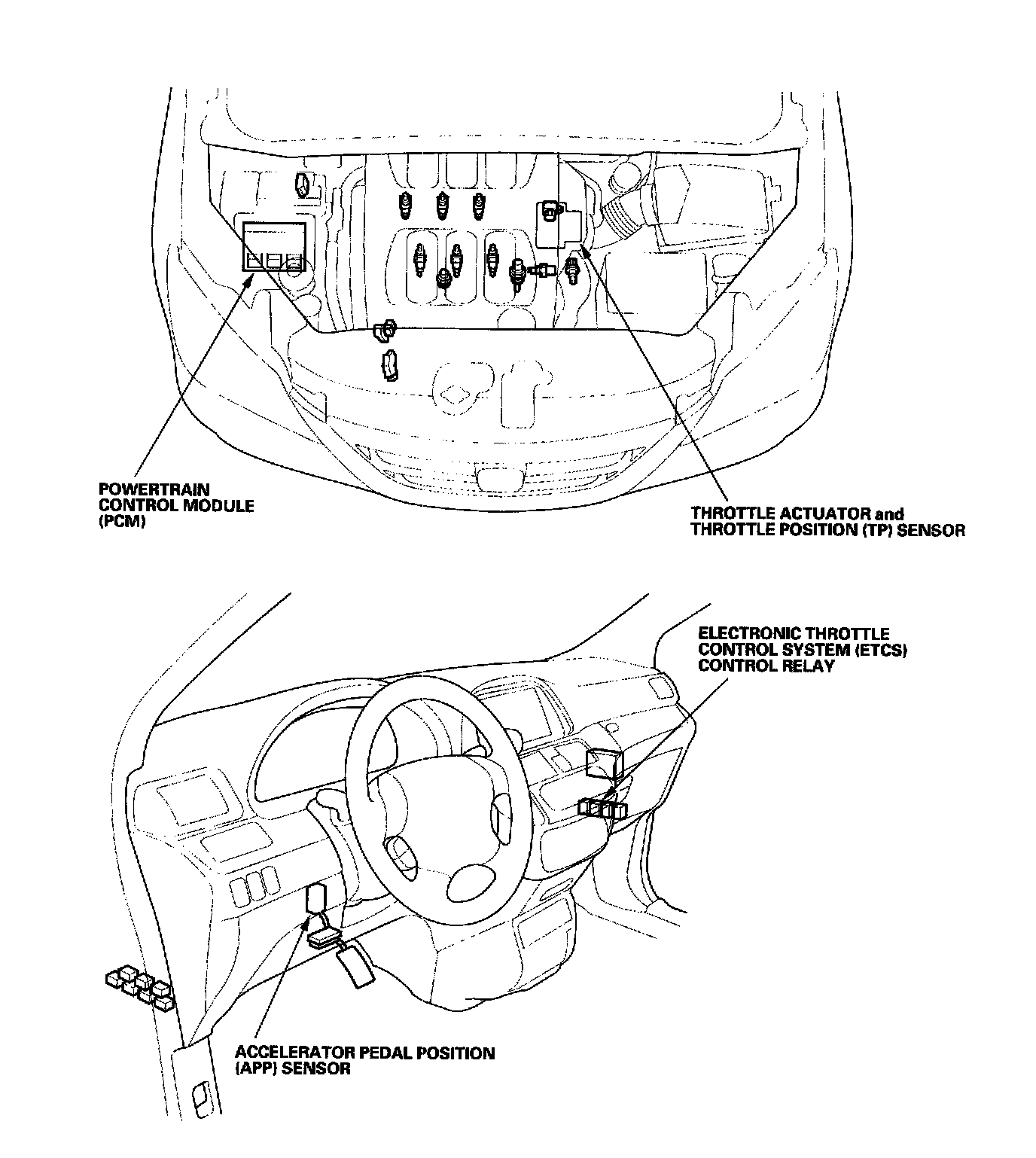 POWERTRAIN CONTROL MODULE (PCM)

THROTTLE ACTUATOR and THROTTLE POSITION (TP) SENSOR

ELECTRONIC THROTTLE CONTROL SYSTEM (ETCS) CONTROL RELAY

ACCELERATOR PEDAL POSITION (APP) SENSOR