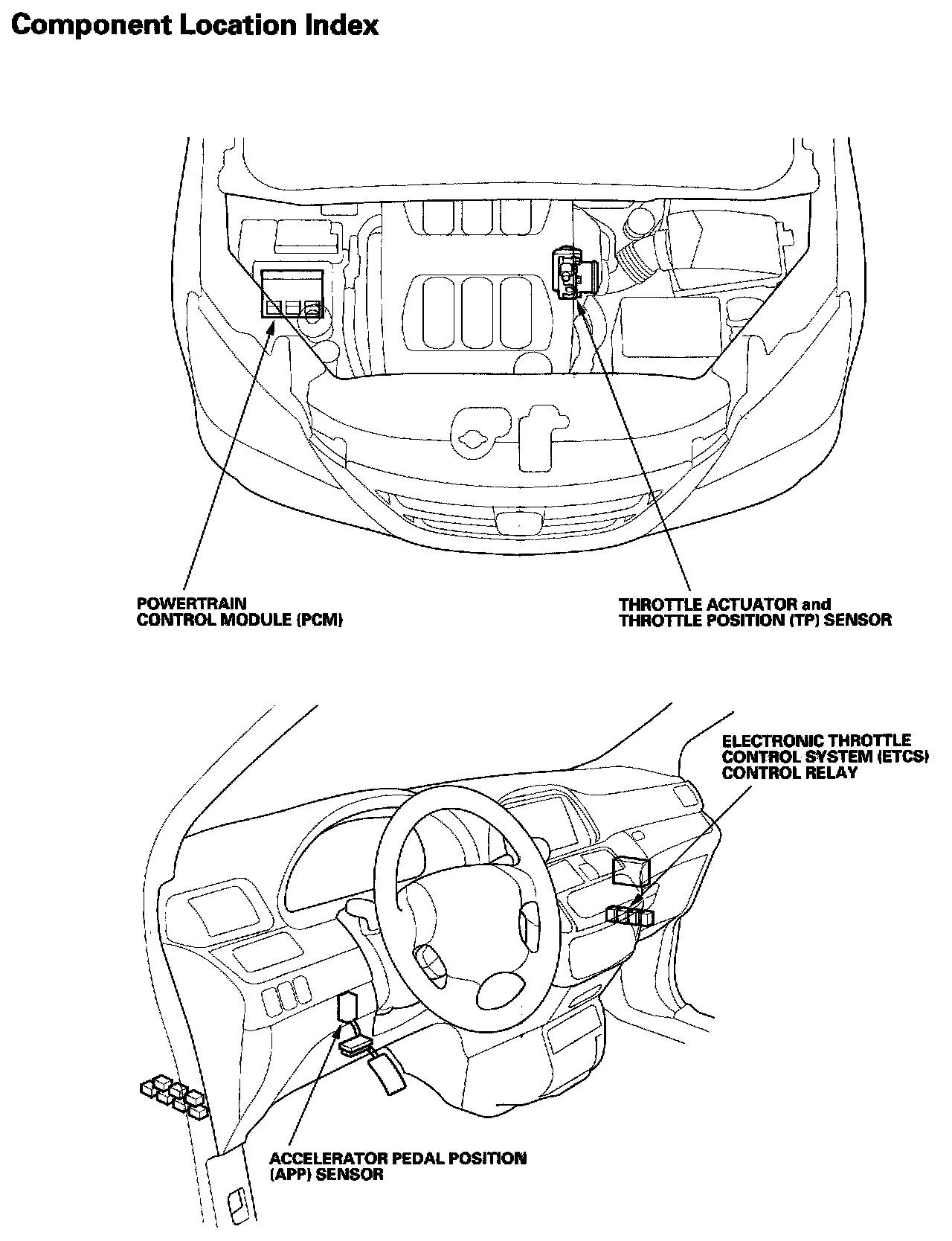 Component Location Index

POWERTRAIN CONTROL MODULE (PCM)

THROTTLE ACTUATOR and THROTTLE POSITION (TP) SENSOR

ELECTRONIC THROTTLE CONTROL SYSTEM (ETCS) CONTROL RELAY

ACCELERATOR PEDAL POSITION (APP) SENSOR