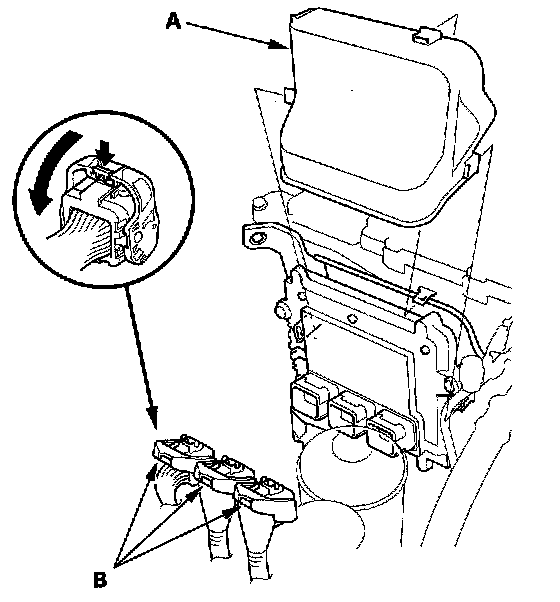 A

B