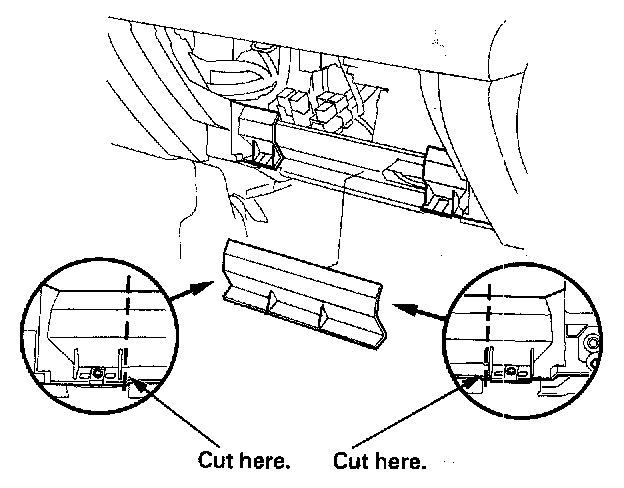 Cut here.
Cut here.