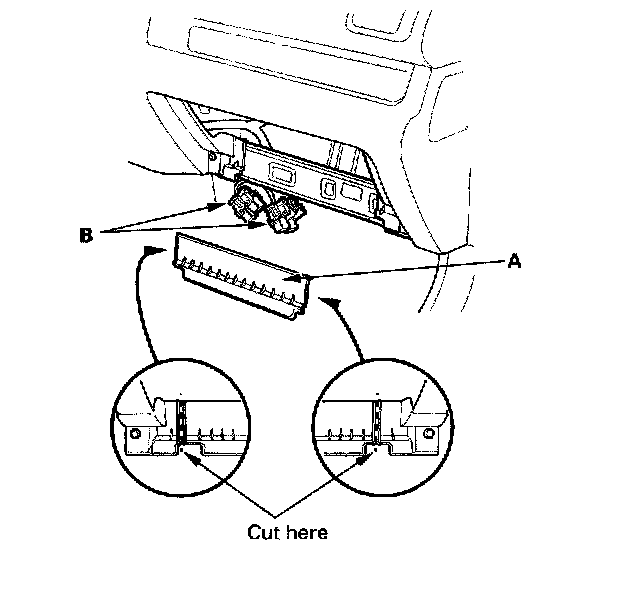 B

A

Cut here