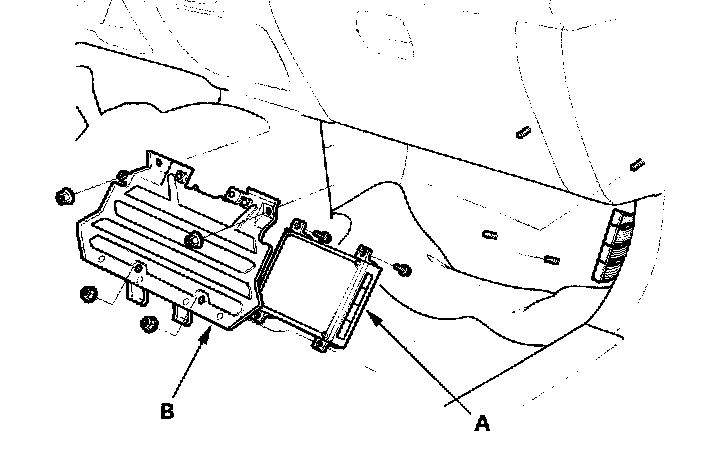 B

A