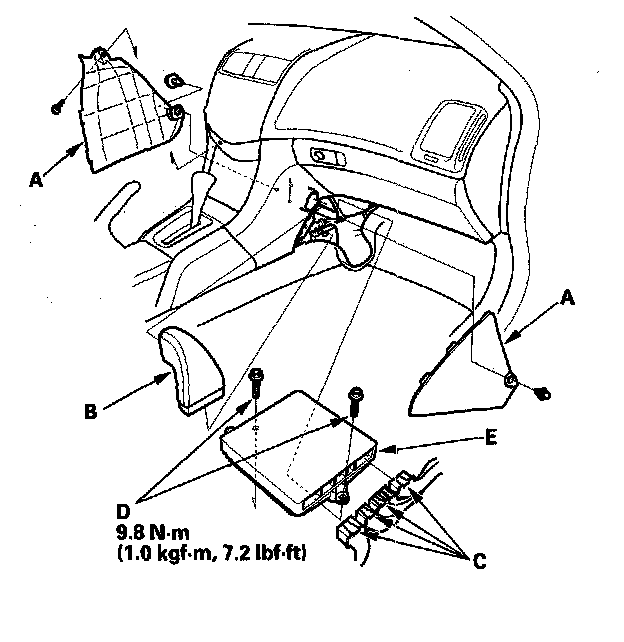 A
A
B
E
D
9.8 N·m
(1.0 kgf·m, 7.2 lbf·ft)
C