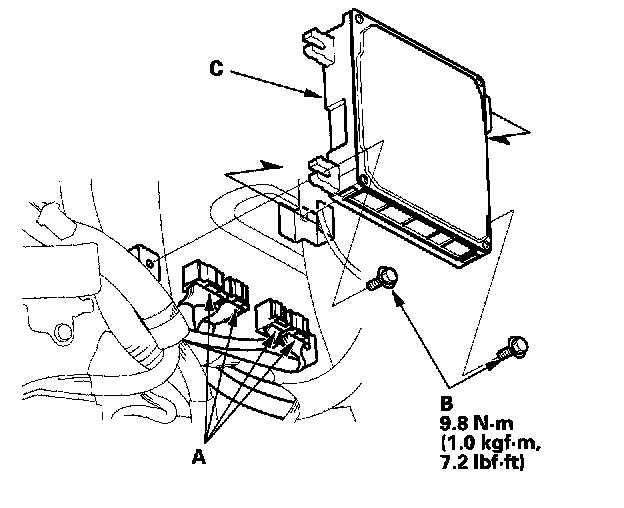 C

A

B
9.8 N·m
(1.0 kgf·m,
7.2 lbf·ft)