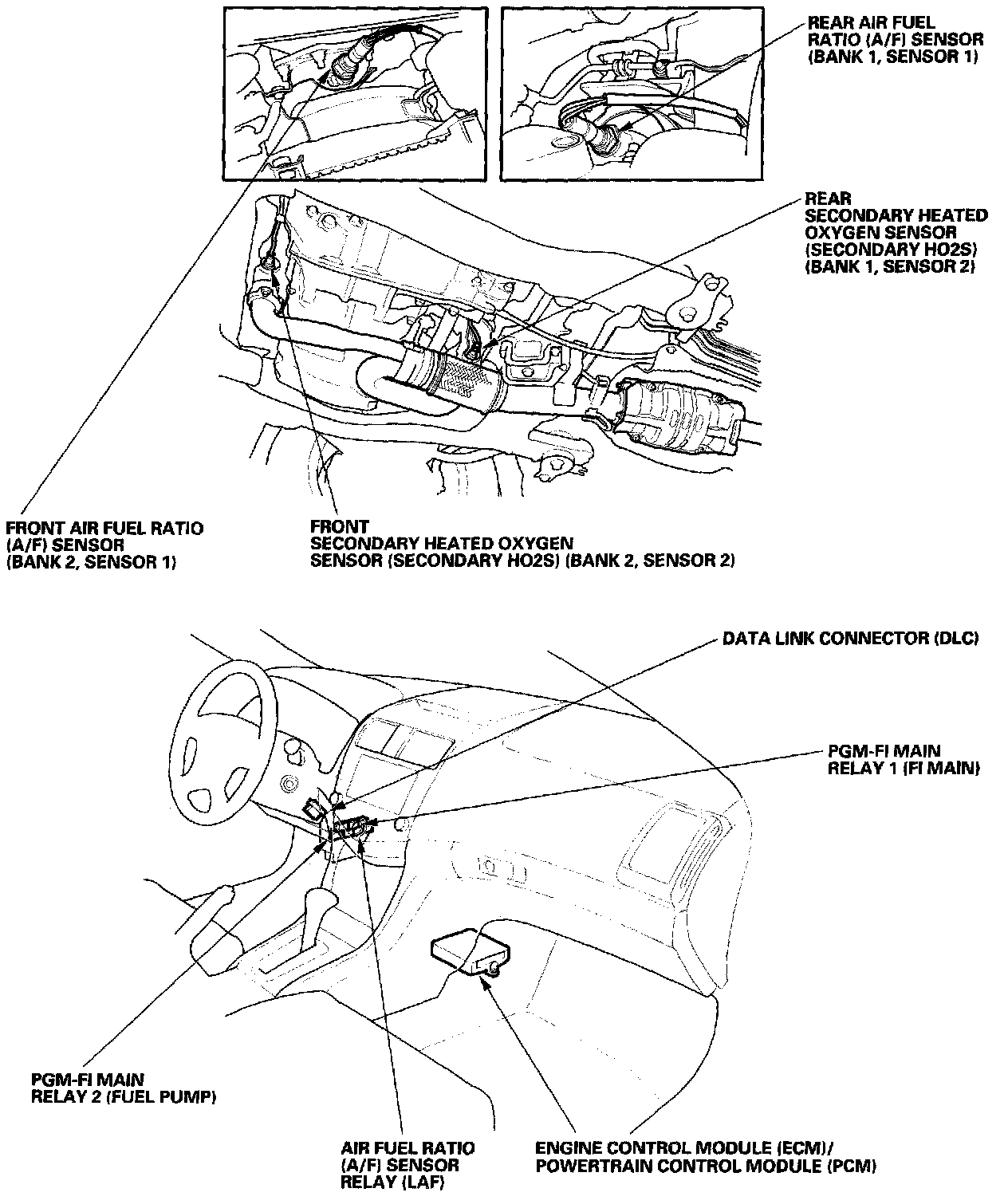 REAR AIR FUEL RATIO (A/F) SENSOR (BANK 1, SENSOR 1)

REAR SECONDARY HEATED OXYGEN SENSOR (SECONDARY HO2S) (BANK 1, SENSOR 2)

FRONT AIR FUEL RATIO (A/F) SENSOR (BANK 2, SENSOR 1)

FRONT SECONDARY HEATED OXYGEN SENSOR (SECONDARY HO2S) (BANK 2, SENSOR 2)

DATA LINK CONNECTOR (DLC)

PGM-FI MAIN RELAY 1 (FI MAIN)

PGM-FI MAIN RELAY 2 (FUEL PUMP)

AIR FUEL RATIO (A/F) SENSOR RELAY (LAF)

ENGINE CONTROL MODULE (ECM)/ POWERTRAIN CONTROL MODULE (PCM)