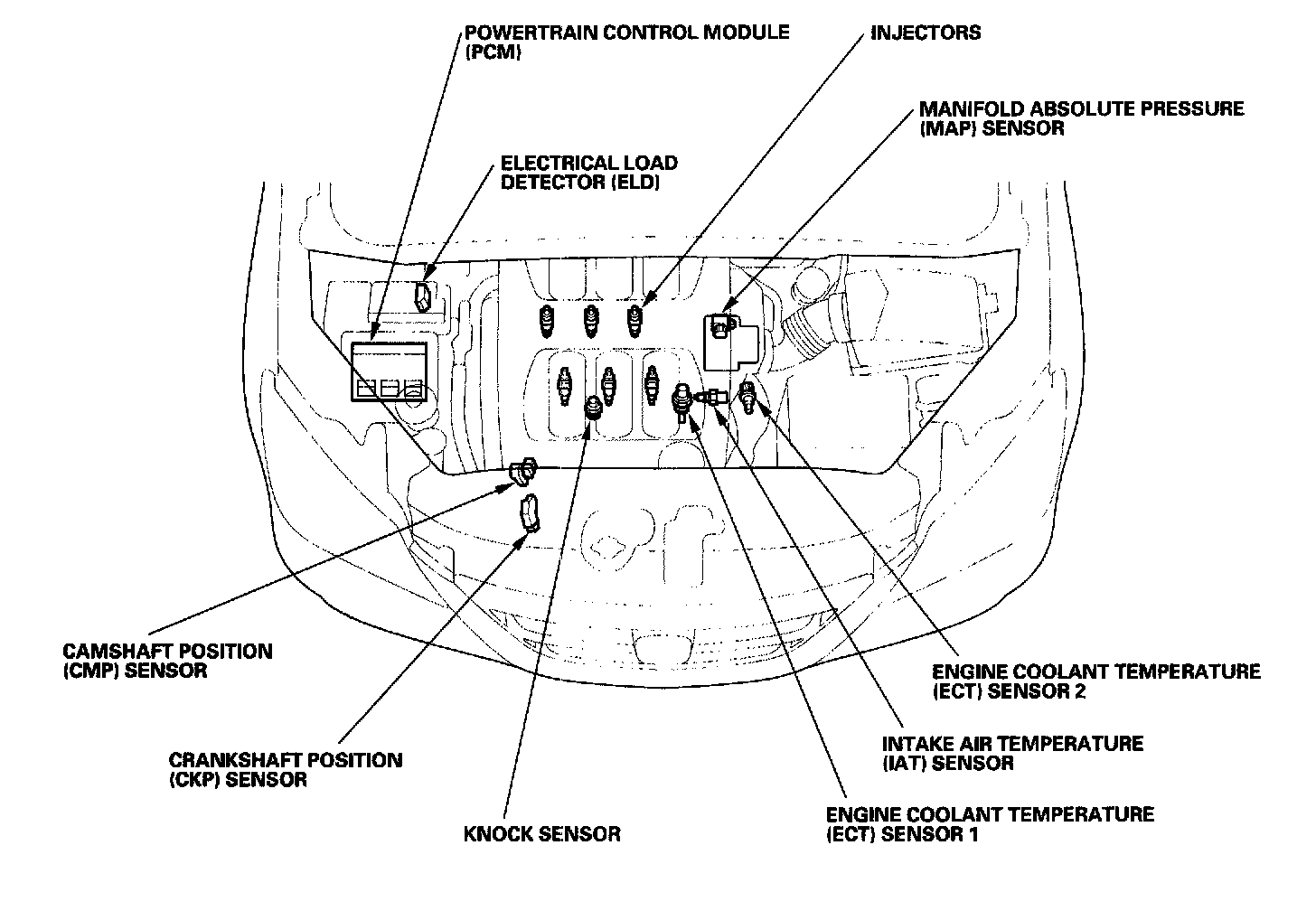 POWERTRAIN CONTROL MODULE (PCM)

INJECTORS

MANIFOLD ABSOLUTE PRESSURE (MAP) SENSOR

ELECTRICAL LOAD DETECTOR (ELD)

CAMSHAFT POSITION (CMP) SENSOR

CRANKSHAFT POSITION (CKP) SENSOR

KNOCK SENSOR

ENGINE COOLANT TEMPERATURE (ECT) SENSOR 2

INTAKE AIR TEMPERATURE (IAT) SENSOR

ENGINE COOLANT TEMPERATURE (ECT) SENSOR 1