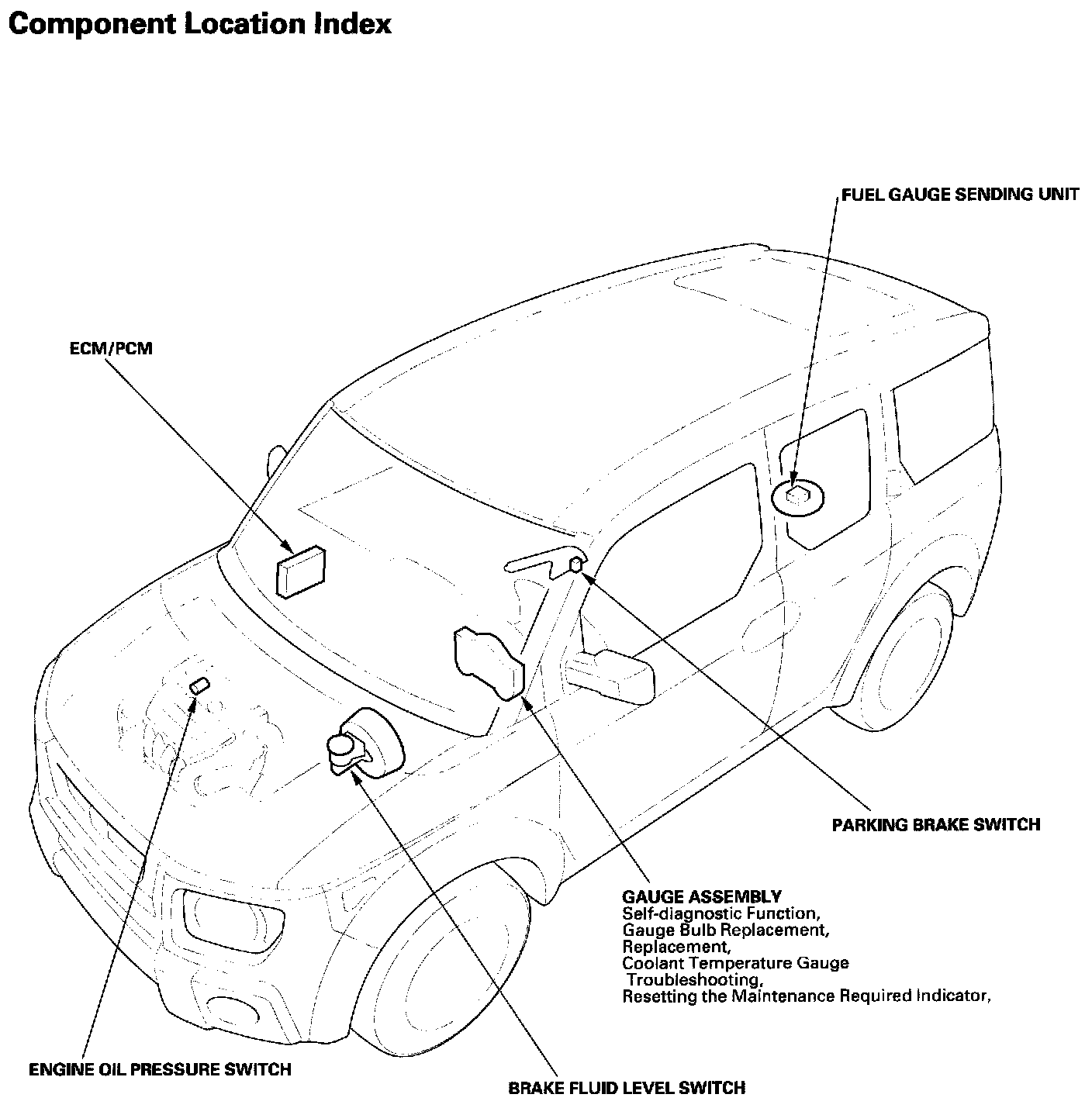 Component Location Index

FUEL GAUGE SENDING UNIT

ECM/PCM

PARKING BRAKE SWITCH

GAUGE ASSEMBLY
Self-diagnostic Function,
Gauge Bulb Replacement,
Replacement,
Coolant Temperature Gauge Troubleshooting,
Resetting the Maintenance Required Indicator,

ENGINE OIL PRESSURE SWITCH

BRAKE FLUID LEVEL SWITCH