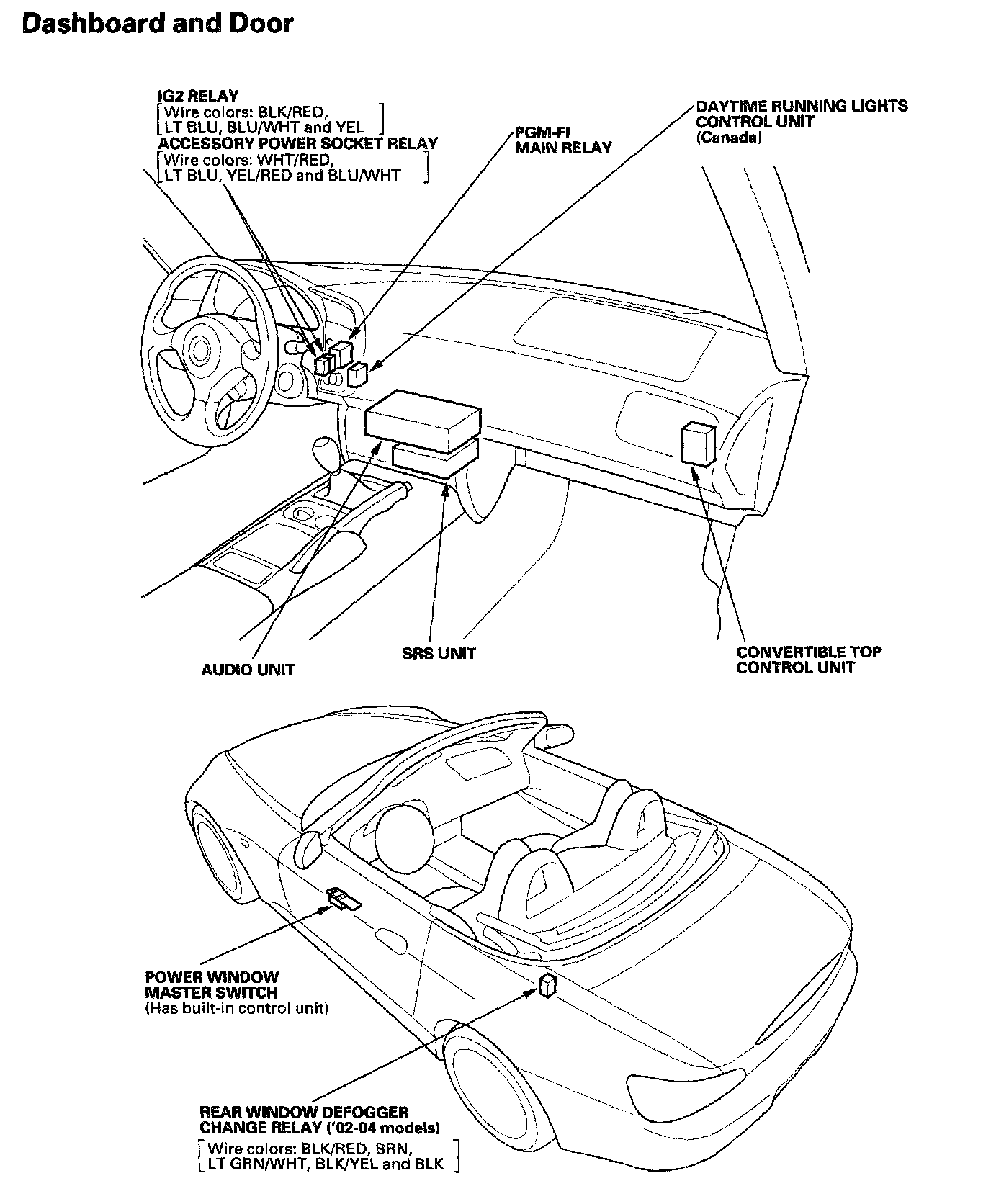 Dashboard and Door

IG2 RELAY
[Wire colors: BLK/RED, LT BLU, BLU/WHT and YEL]
ACCESSORY POWER SOCKET RELAY
[Wire colors: WHT/RED, LT BLU, YEL/RED and BLU/WHT]

PGM-FI
MAIN RELAY

DAYTIME RUNNING LIGHTS
CONTROL UNIT
(Canada)

AUDIO UNIT

SRS UNIT

CONVERTIBLE TOP
CONTROL UNIT

POWER WINDOW
MASTER SWITCH
(Has built-in control unit)

REAR WINDOW DEFOGGER
CHANGE RELAY ('02-04 models)
[Wire colors: BLK/RED, BRN, LT GRN/WHT, BLK/YEL and BLK]