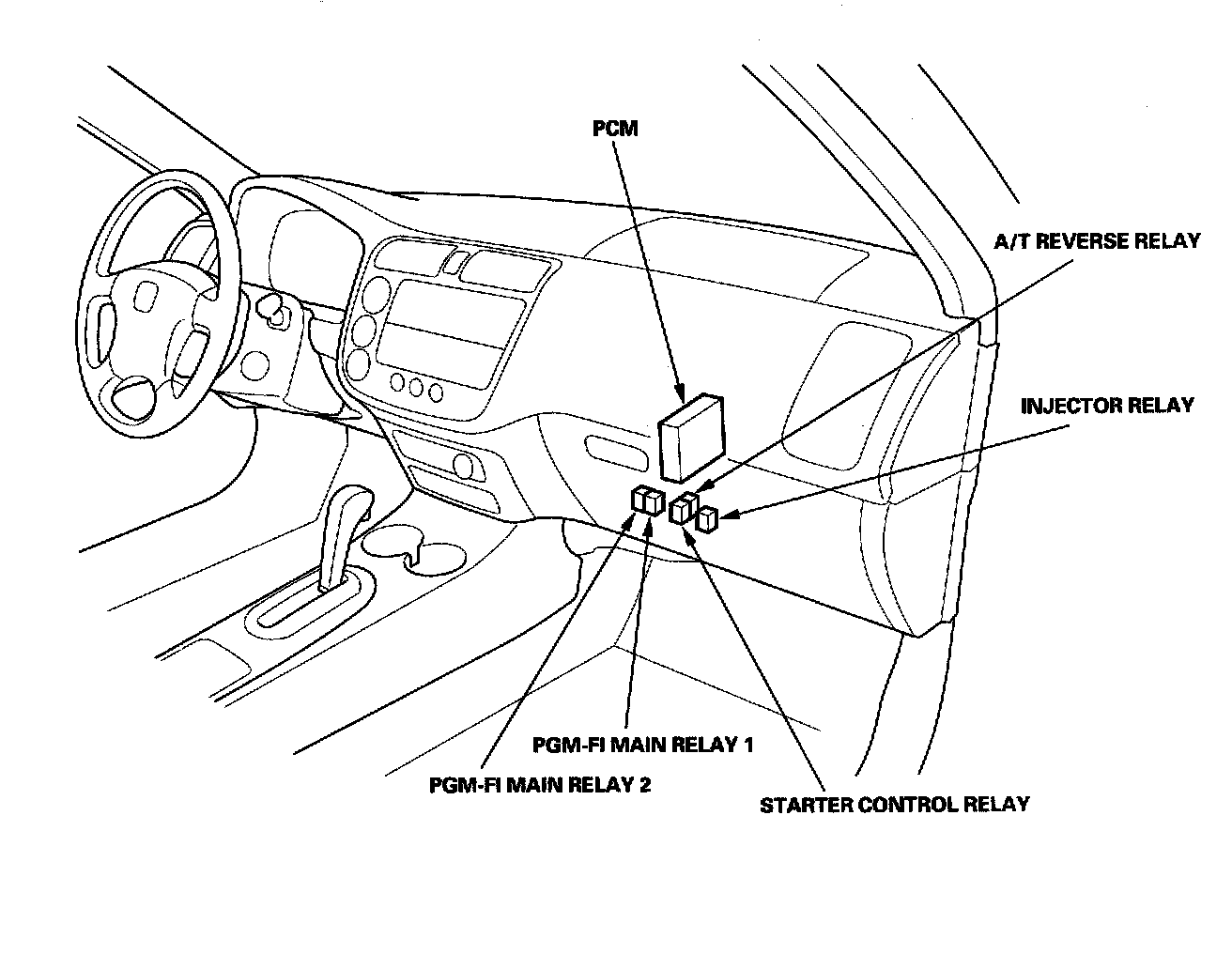 PCM

A/T REVERSE RELAY

INJECTOR RELAY

PGM-FI MAIN RELAY 1

PGM-FI MAIN RELAY 2

STARTER CONTROL RELAY