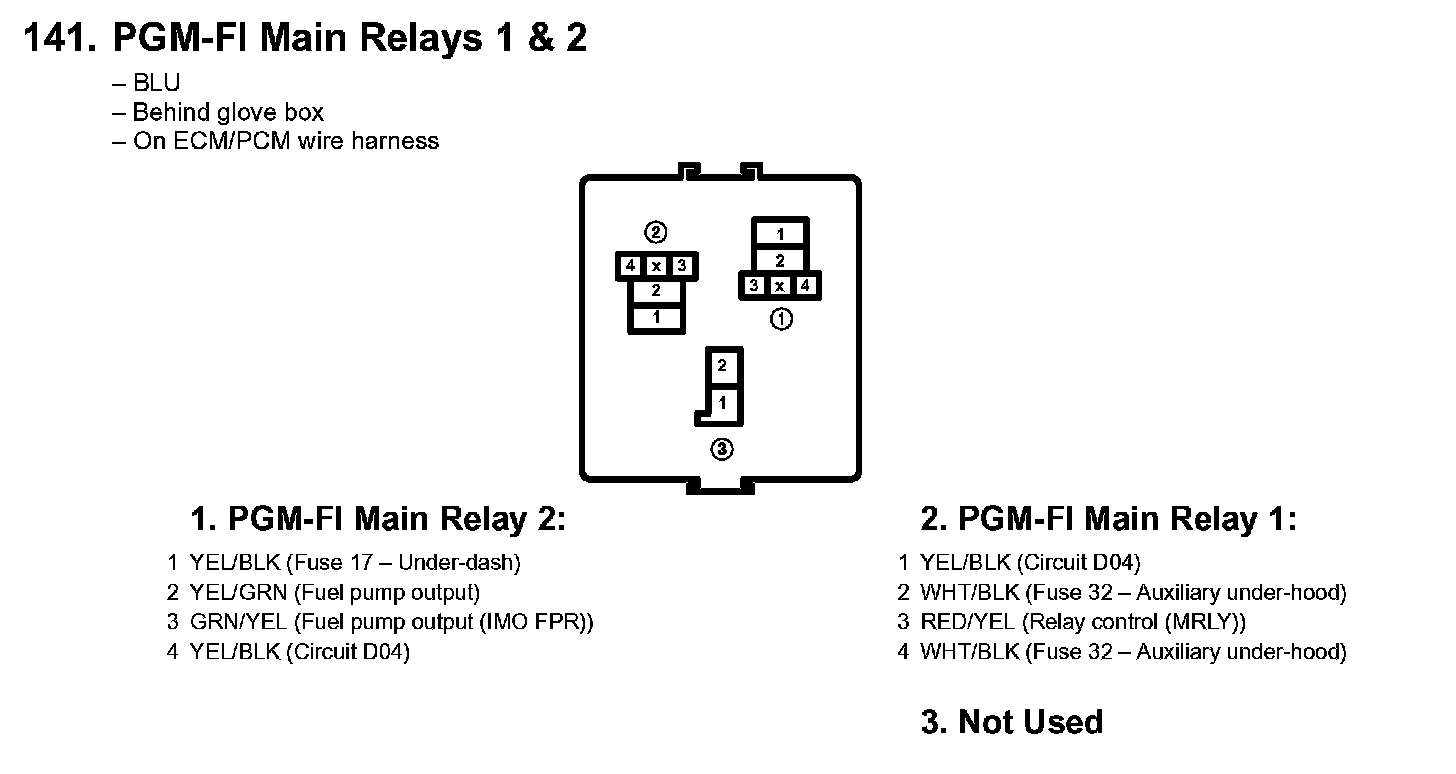 141. PGM-FI Main Relays 1 & 2

– BLU
– Behind glove box
– On ECM/PCM wire harness

②
4 x 3
2
1

1
2
3 x 4
①

2
1
③

1. PGM-FI Main Relay 2:

1 YEL/BLK (Fuse 17 – Under-dash)
2 YEL/GRN (Fuel pump output)
3 GRN/YEL (Fuel pump output (IMO FPR))
4 YEL/BLK (Circuit D04)

2. PGM-FI Main Relay 1:

1 YEL/BLK (Circuit D04)
2 WHT/BLK (Fuse 32 – Auxiliary under-hood)
3 RED/YEL (Relay control (MRLY))
4 WHT/BLK (Fuse 32 – Auxiliary under-hood)

3. Not Used