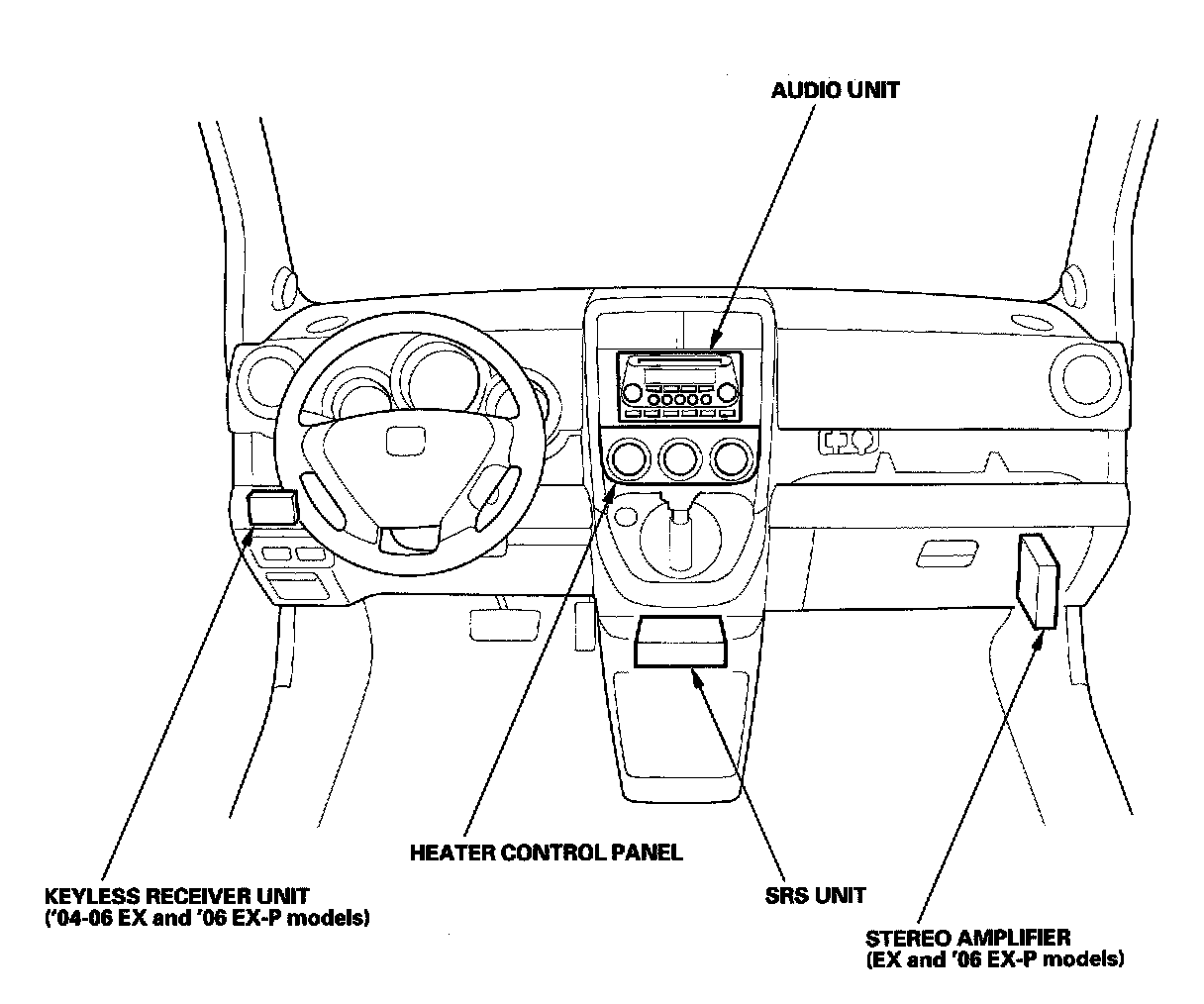 AUDIO UNIT

HEATER CONTROL PANEL

KEYLESS RECEIVER UNIT
('04-06 EX and '06 EX-P models)

SRS UNIT

STEREO AMPLIFIER
(EX and '06 EX-P models)