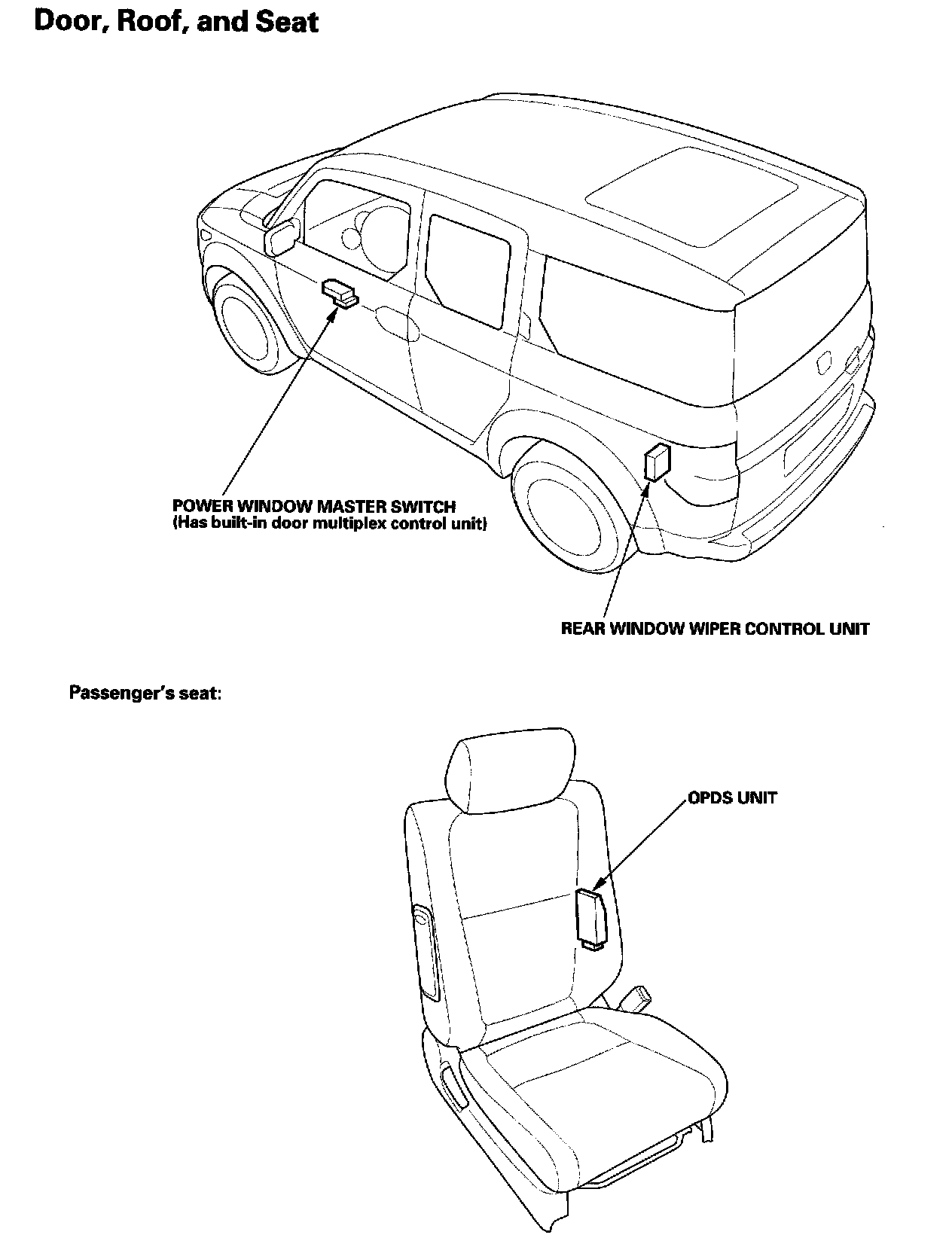 Door, Roof, and Seat

POWER WINDOW MASTER SWITCH
(Has built-in door multiplex control unit)

REAR WINDOW WIPER CONTROL UNIT

Passenger's seat:

OPDS UNIT