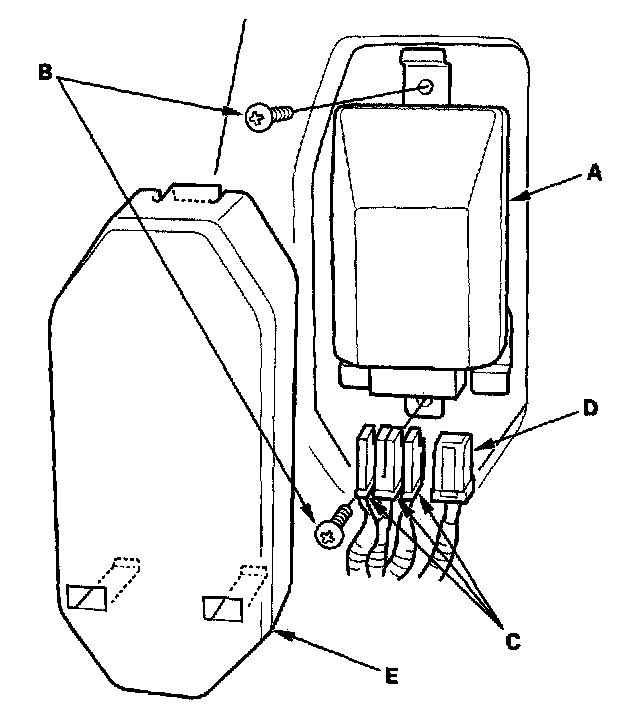 B
A
D
C
E