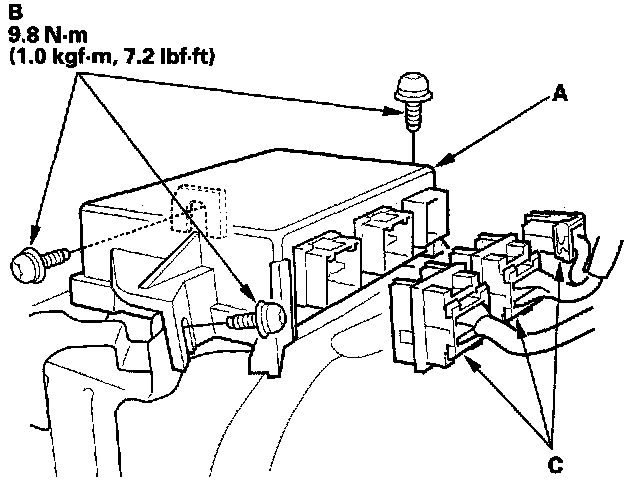 B
9.8 N·m
(1.0 kgf·m, 7.2 lbf·ft)

A

C