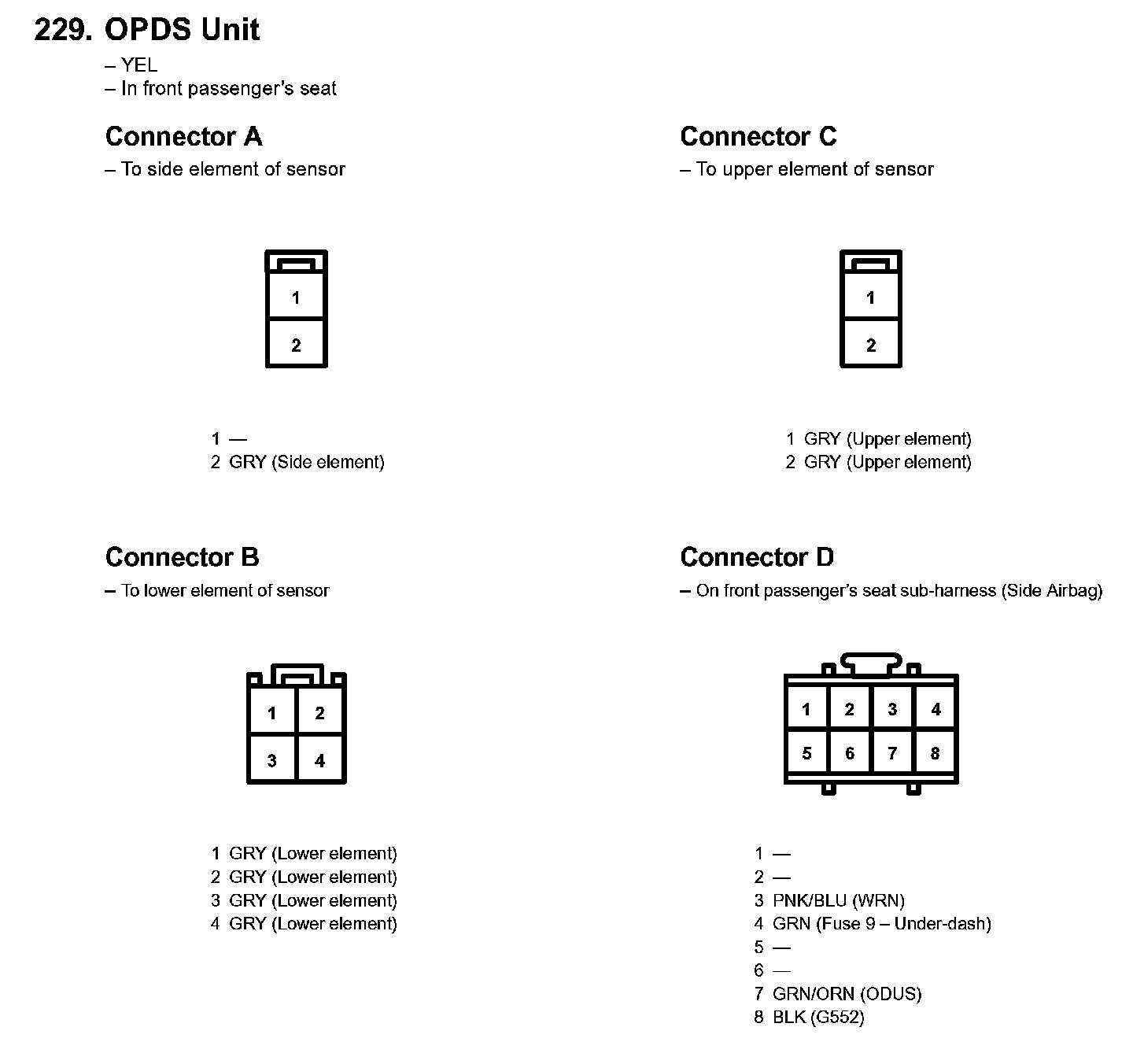 229. OPDS Unit
– YEL
– In front passenger's seat

Connector A
– To side element of sensor

1
2

1 —
2 GRY (Side element)

Connector B
– To lower element of sensor

1 2
3 4

1 GRY (Lower element)
2 GRY (Lower element)
3 GRY (Lower element)
4 GRY (Lower element)

Connector C
– To upper element of sensor

1
2

1 GRY (Upper element)
2 GRY (Upper element)

Connector D
– On front passenger's seat sub-harness (Side Airbag)

1 2 3 4
5 6 7 8

1 —
2 —
3 PNK/BLU (WRN)
4 GRN (Fuse 9 – Under-dash)
5 —
6 —
7 GRN/ORN (ODUS)
8 BLK (G552)