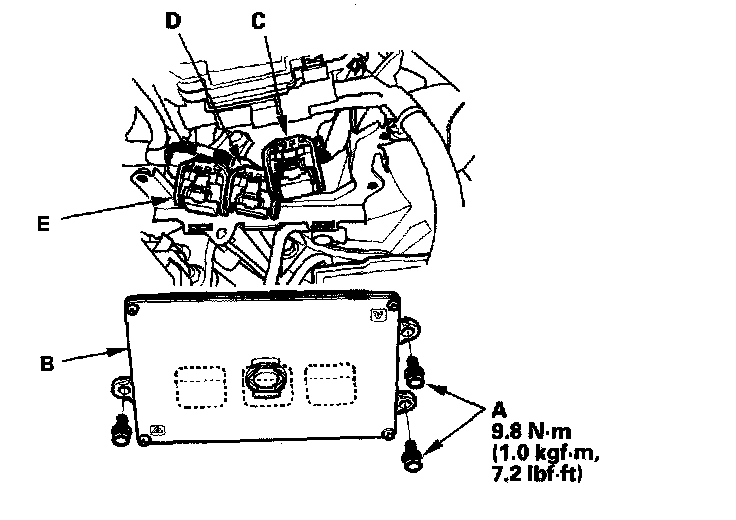 D
C
E
B
A
9.8 N·m
(1.0 kgf·m,
7.2 lbf·ft)