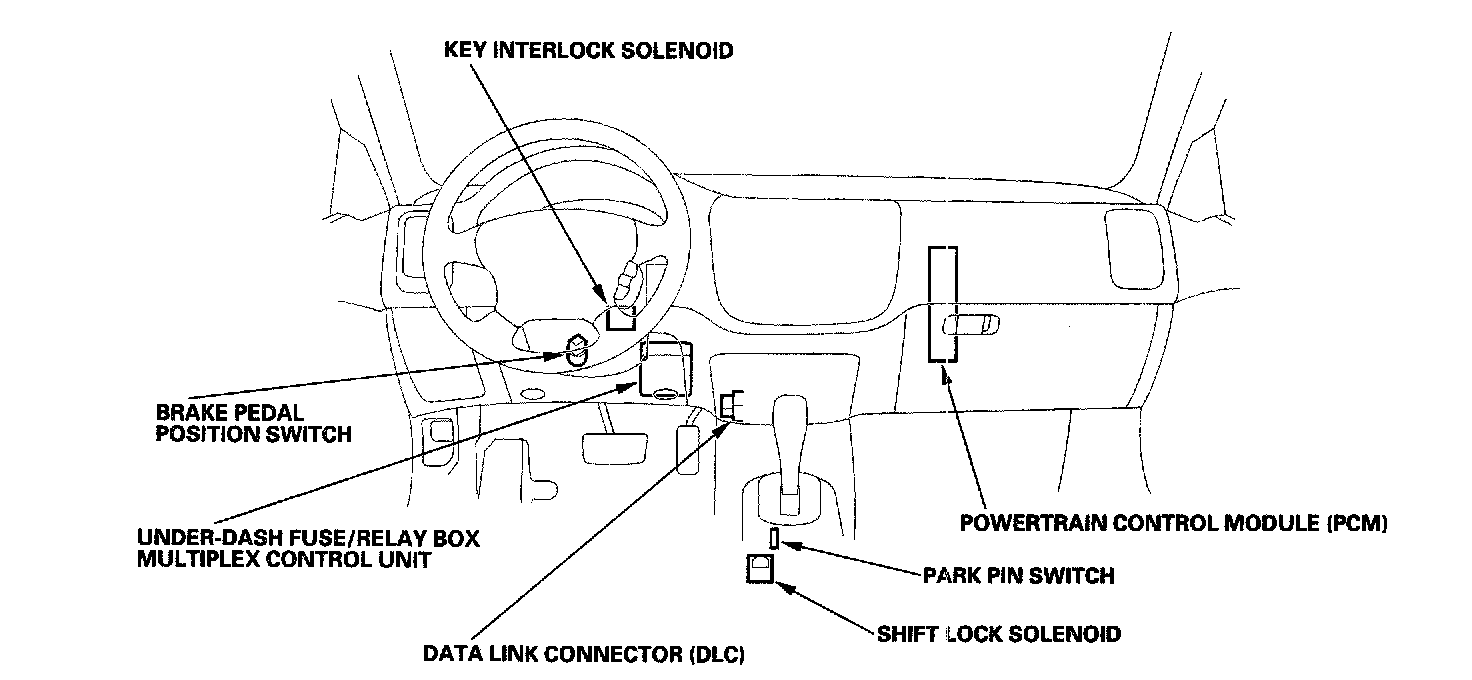 KEY INTERLOCK SOLENOID

BRAKE PEDAL POSITION SWITCH

UNDER-DASH FUSE/RELAY BOX
MULTIPLEX CONTROL UNIT

POWERTRAIN CONTROL MODULE (PCM)

PARK PIN SWITCH

SHIFT LOCK SOLENOID

DATA LINK CONNECTOR (DLC)