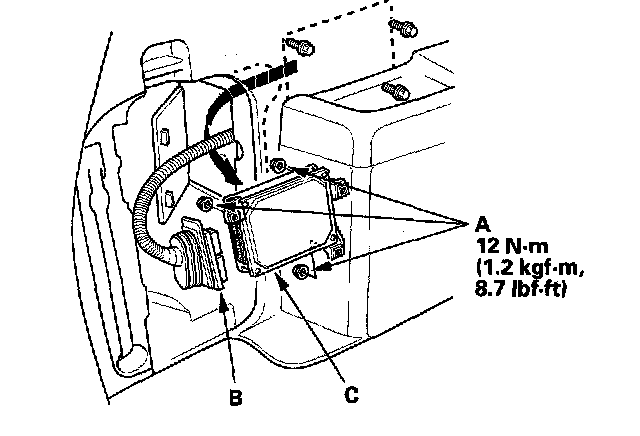 A
12 N·m
(1.2 kgf·m,
8.7 lbf·ft)

B

C