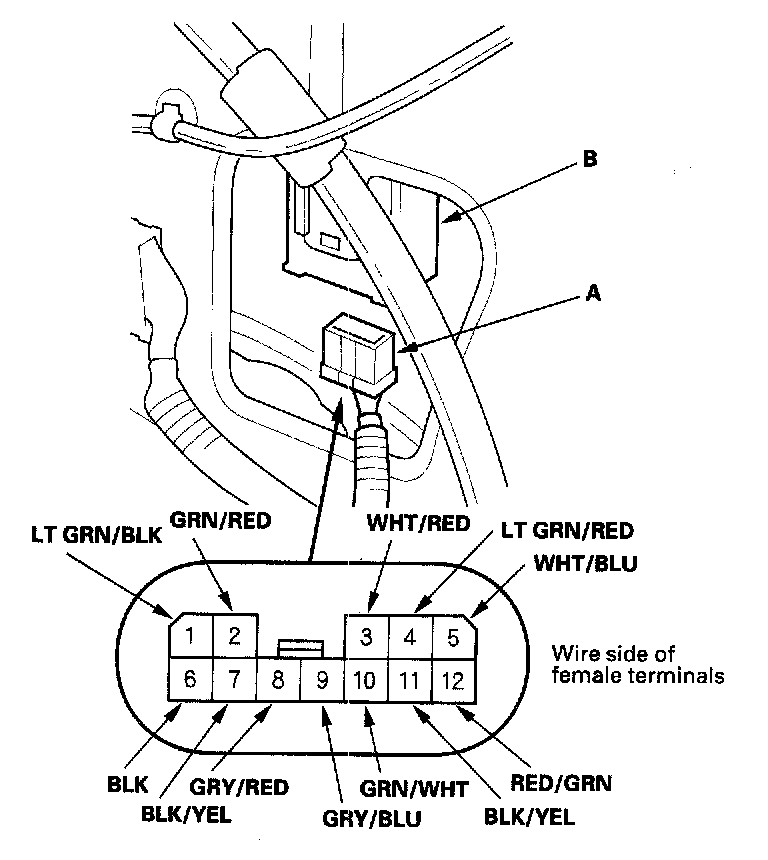 B

A

LT GRN/BLK

GRN/RED

WHT/RED

LT GRN/RED

WHT/BLU

1 2 3 4 5

6 7 8 9 10 11 12

Wire side of female terminals

BLK

BLK/YEL

GRY/RED

GRY/BLU

GRN/WHT

BLK/YEL

RED/GRN