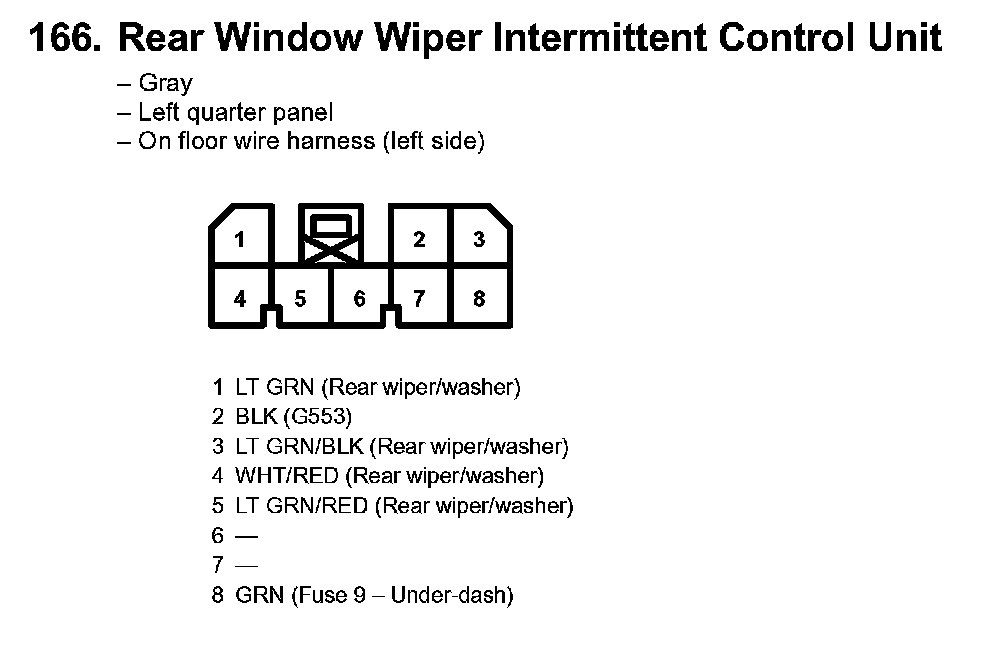 166. Rear Window Wiper Intermittent Control Unit

– Gray
– Left quarter panel
– On floor wire harness (left side)

1
2
3
4
5
6
7
8

1 LT GRN (Rear wiper/washer)
2 BLK (G553)
3 LT GRN/BLK (Rear wiper/washer)
4 WHT/RED (Rear wiper/washer)
5 LT GRN/RED (Rear wiper/washer)
6 —
7 —
8 GRN (Fuse 9 – Under-dash)