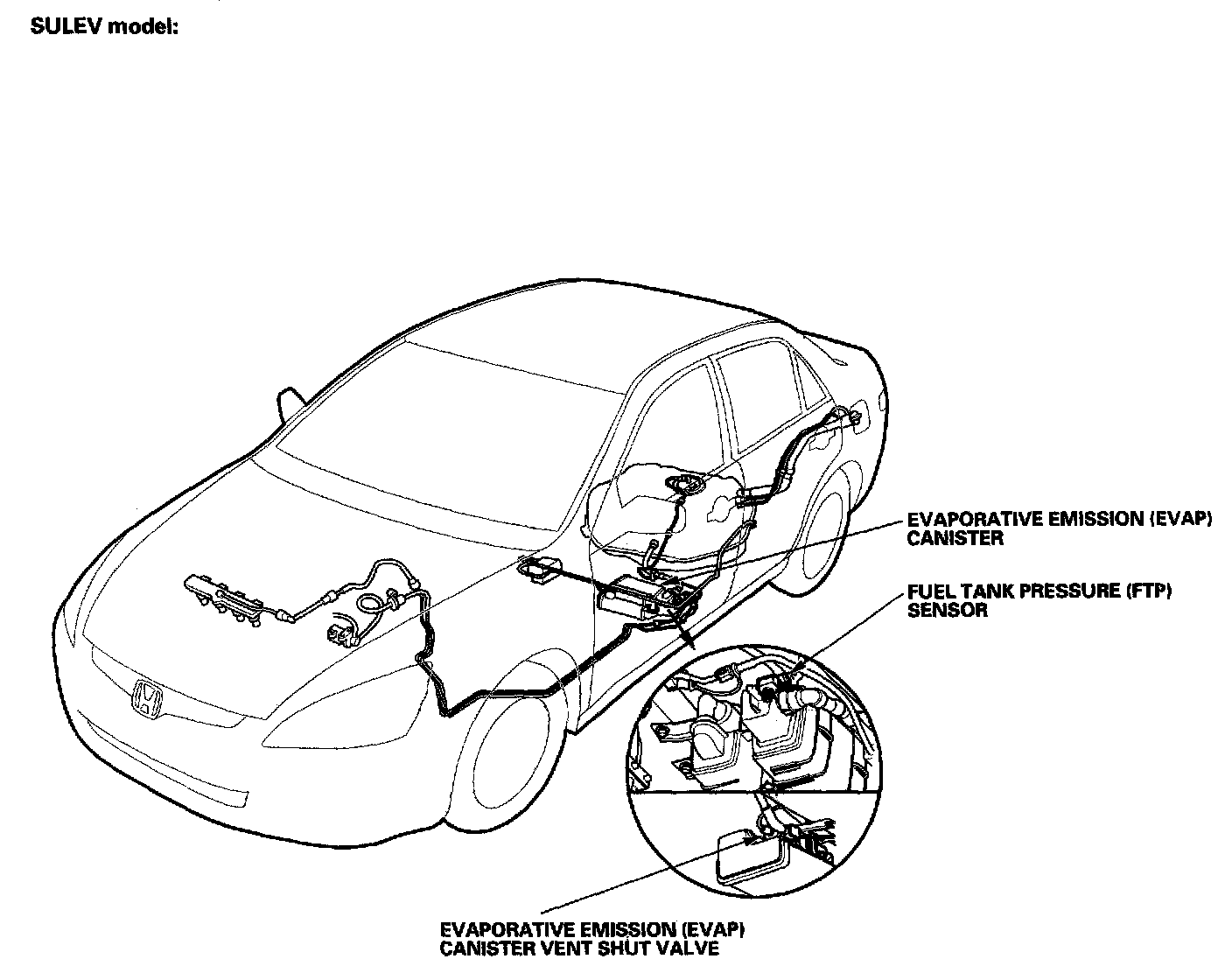 SULEV model:

EVAPORATIVE EMISSION (EVAP) CANISTER

FUEL TANK PRESSURE (FTP) SENSOR

EVAPORATIVE EMISSION (EVAP) CANISTER VENT SHUT VALVE