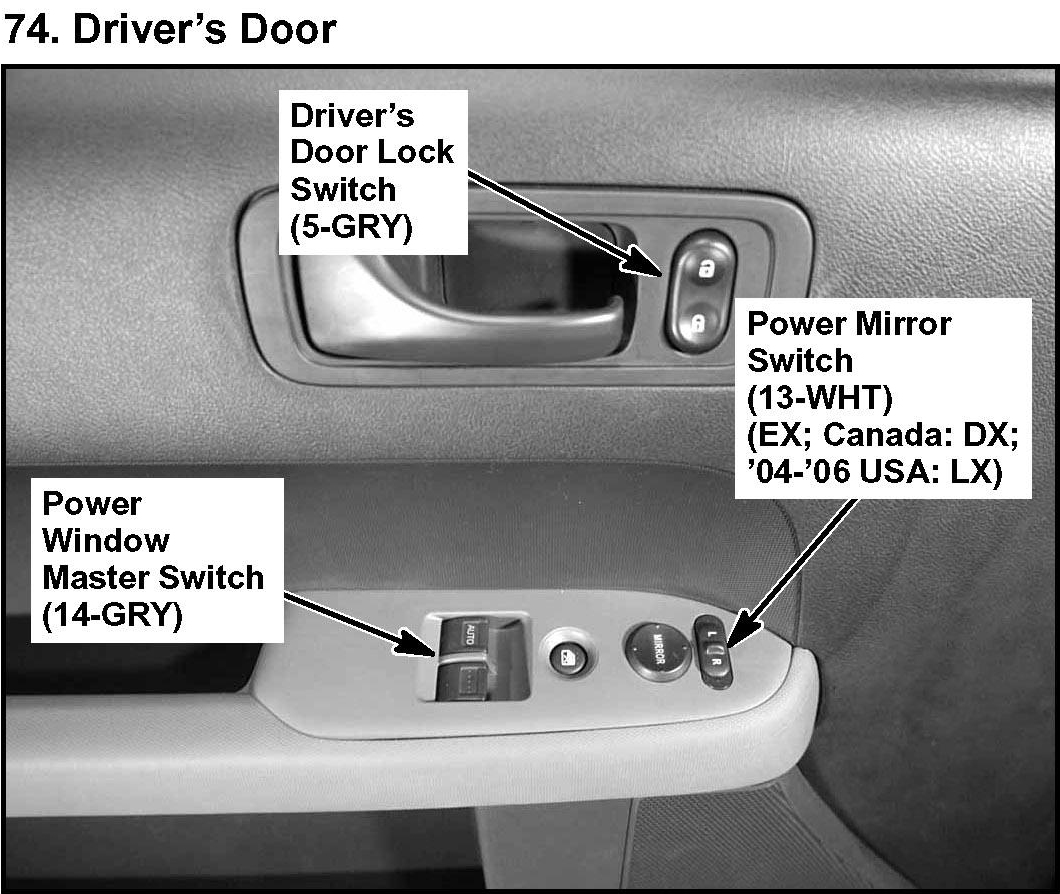 74. Driver's Door

Driver's Door Lock Switch (5-GRY)

Power Mirror Switch (13-WHT) (EX; Canada: DX; '04-'06 USA: LX)

Power Window Master Switch (14-GRY)

AUTO

MIRROR

L R