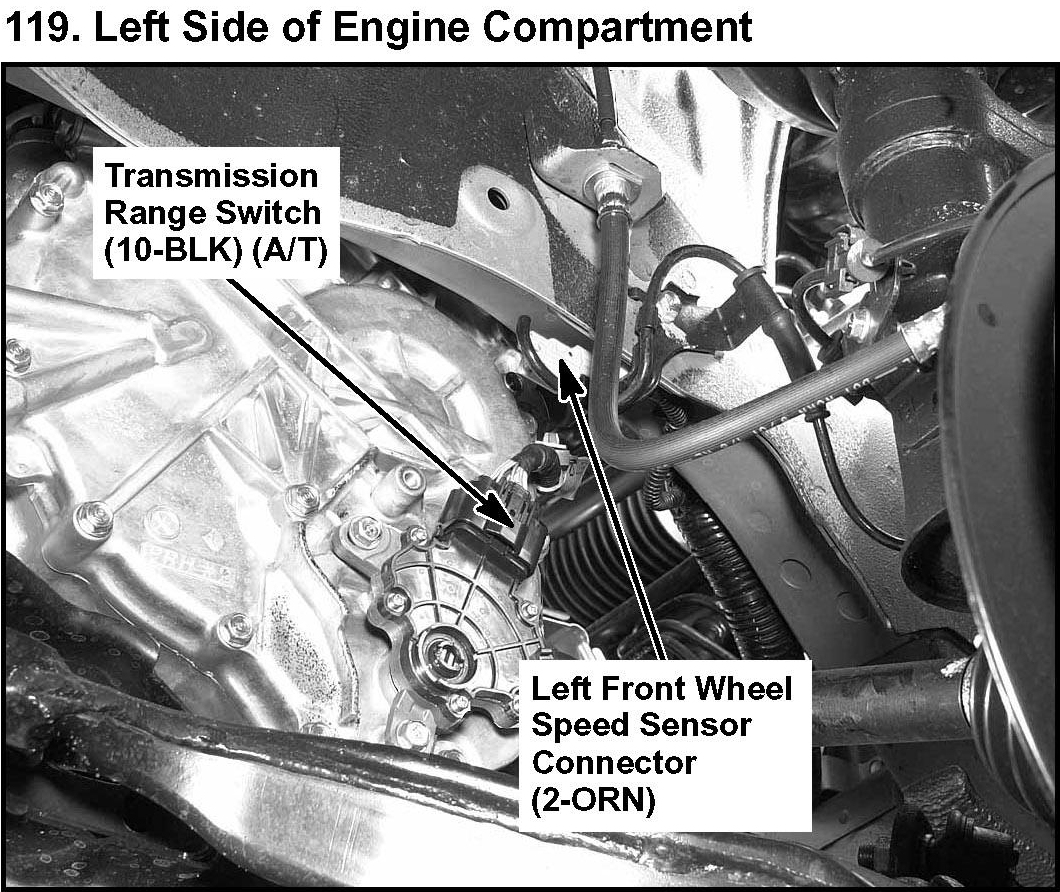 119. Left Side of Engine Compartment

Transmission Range Switch (10-BLK) (A/T)

Left Front Wheel Speed Sensor Connector (2-ORN)