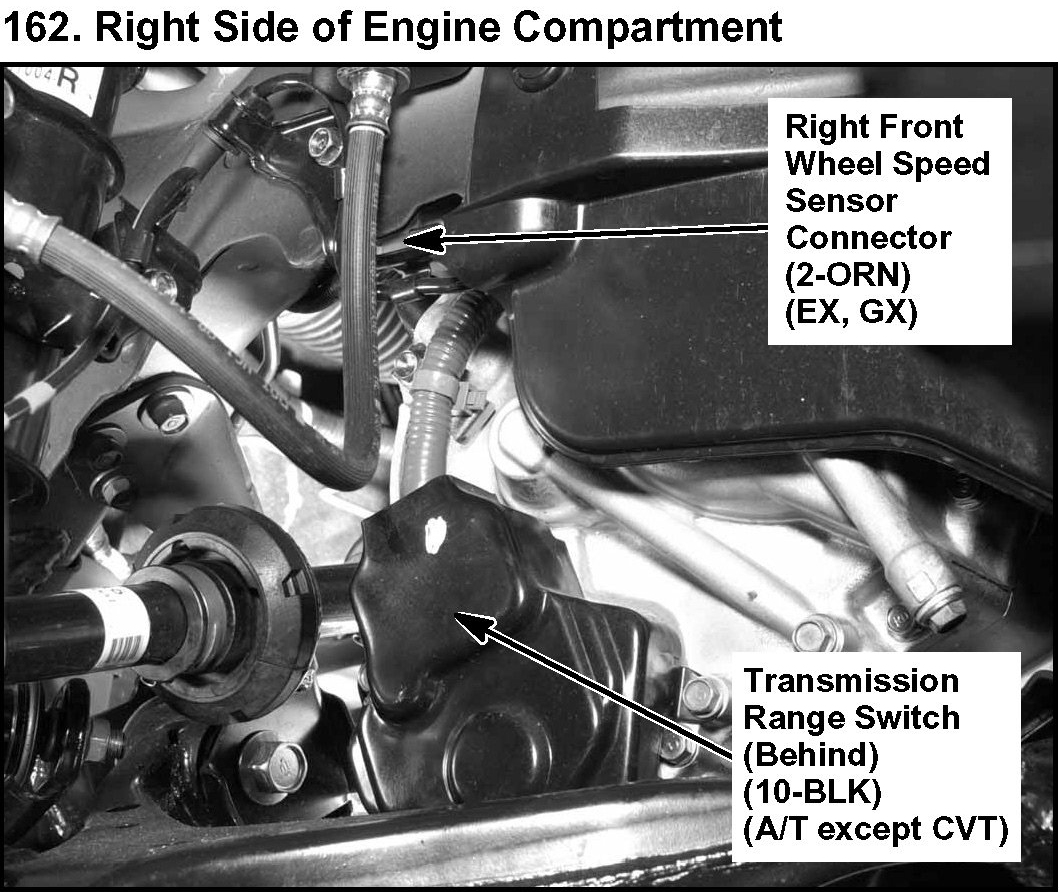 162. Right Side of Engine Compartment

Right Front Wheel Speed Sensor Connector (2-ORN) (EX, GX)

Transmission Range Switch (Behind) (10-BLK) (A/T except CVT)