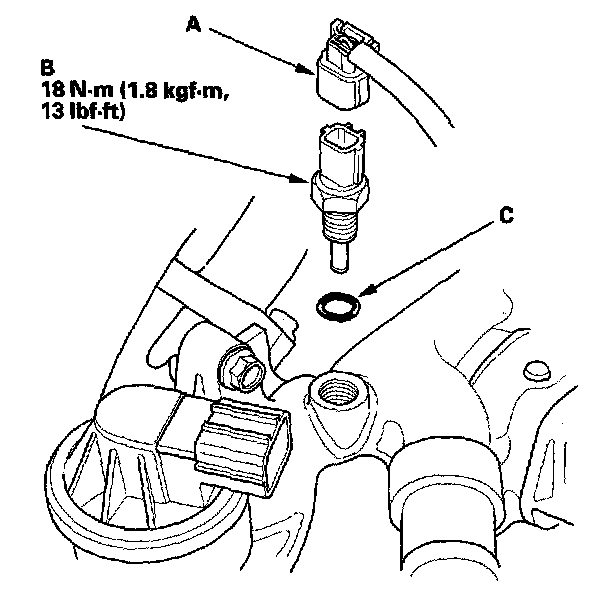 A

B
18 N·m (1.8 kgf·m, 13 lbf·ft)

C