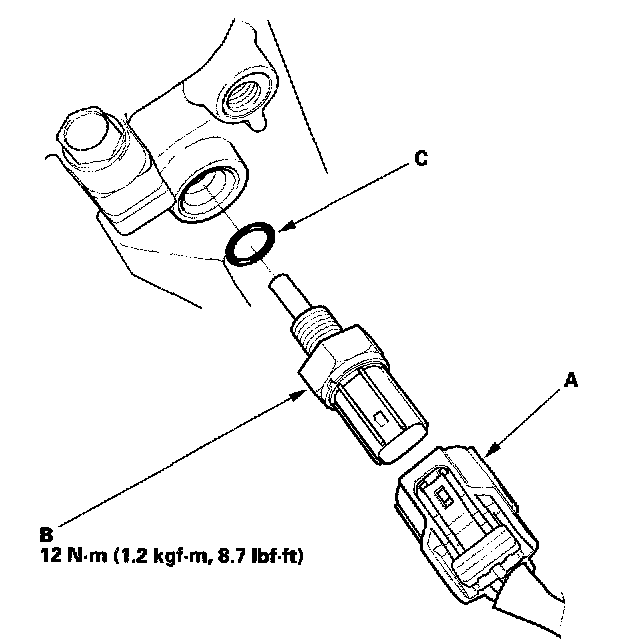 C

A

B
12 N·m (1.2 kgf·m, 8.7 lbf·ft)