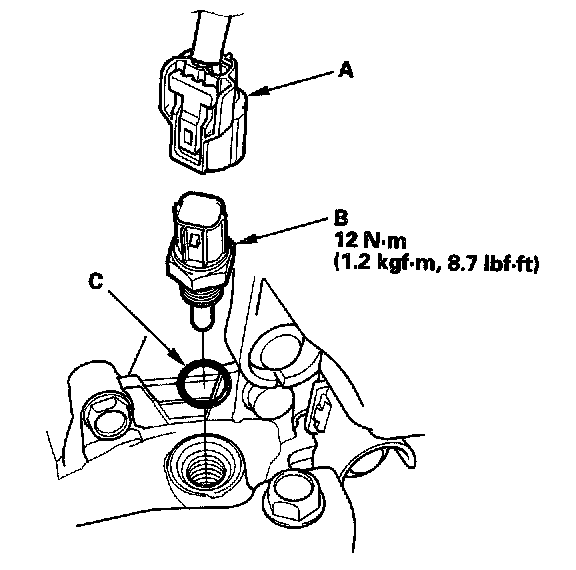 A

B
12 N·m
(1.2 kgf·m, 8.7 lbf·ft)

C