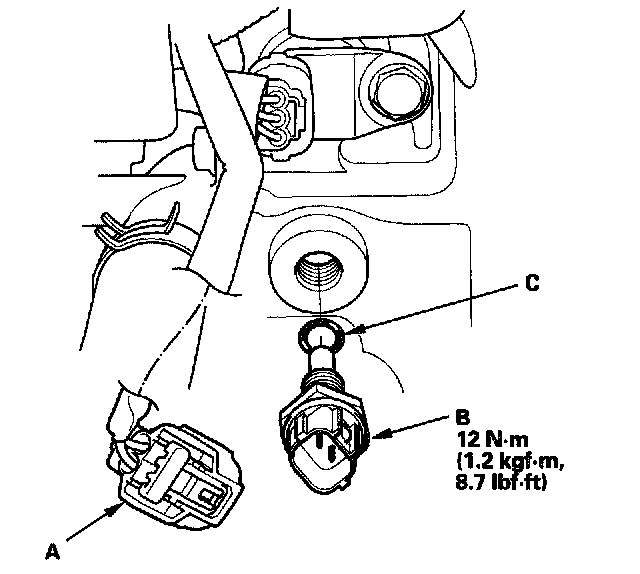 C

B
12 N·m
(1.2 kgf·m,
8.7 lbf·ft)

A