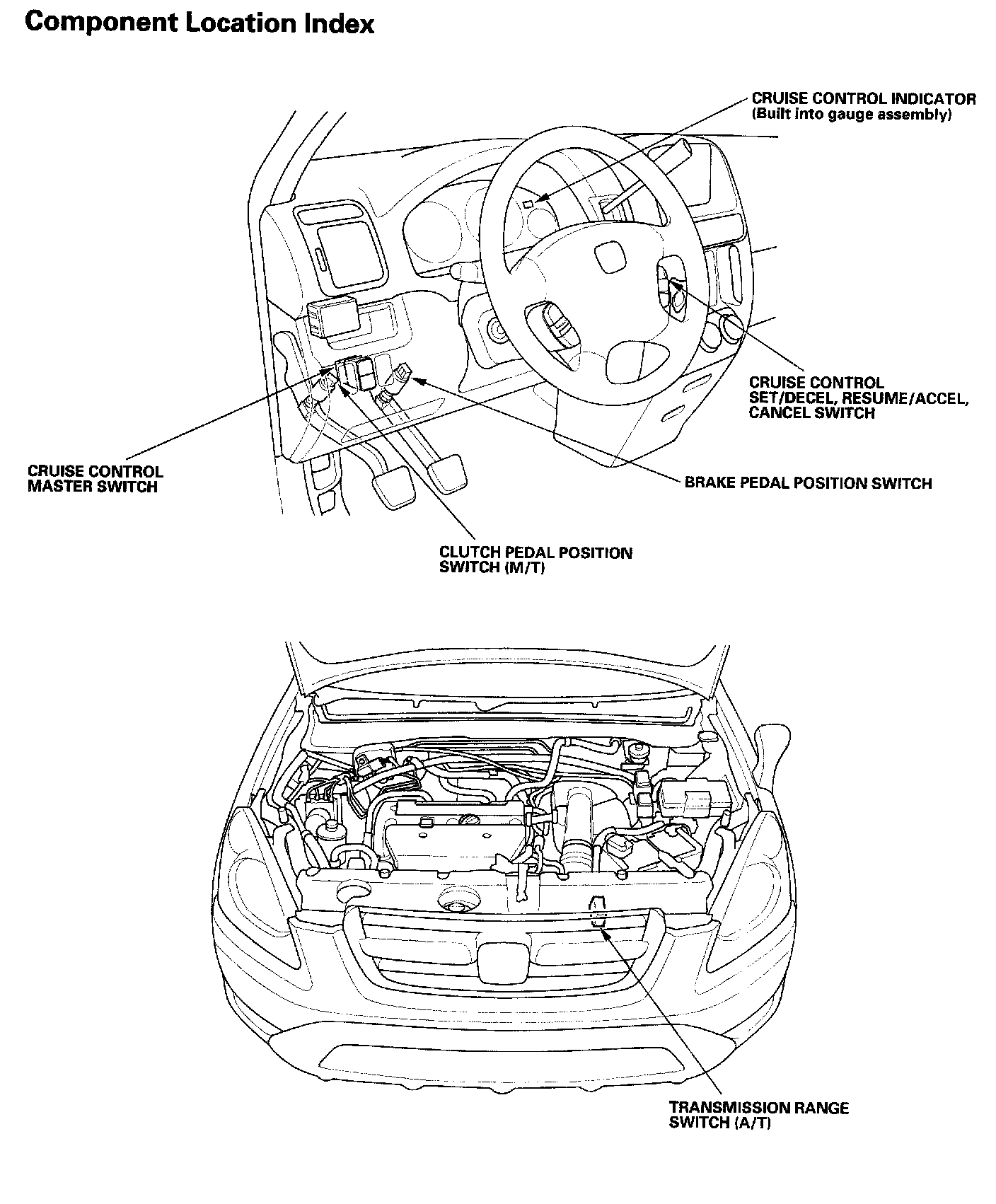 Component Location Index

CRUISE CONTROL INDICATOR
(Built into gauge assembly)

CRUISE CONTROL
SET/DECEL, RESUME/ACCEL,
CANCEL SWITCH

CRUISE CONTROL
MASTER SWITCH

BRAKE PEDAL POSITION SWITCH

CLUTCH PEDAL POSITION
SWITCH (M/T)

TRANSMISSION RANGE
SWITCH (A/T)