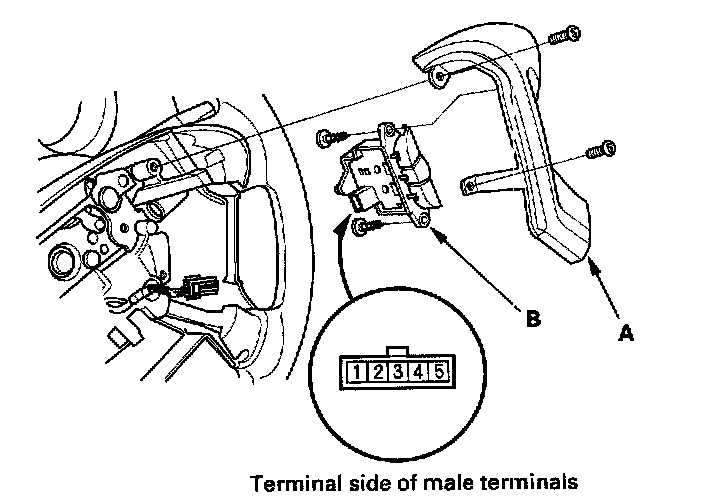 B

A

1 2 3 4 5

Terminal side of male terminals