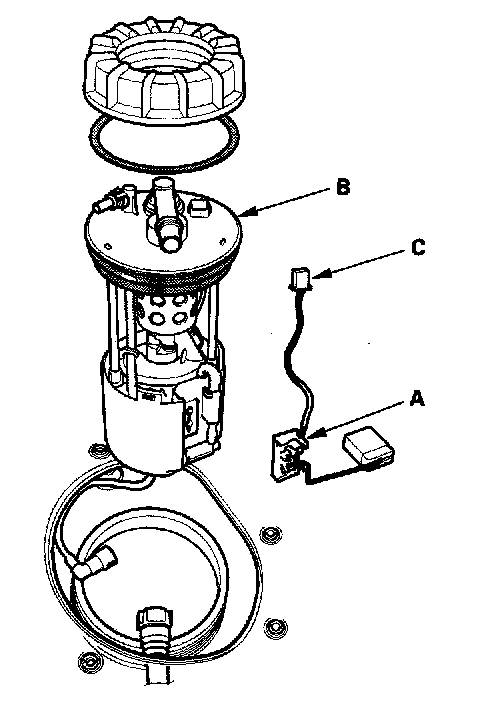 B

C

A