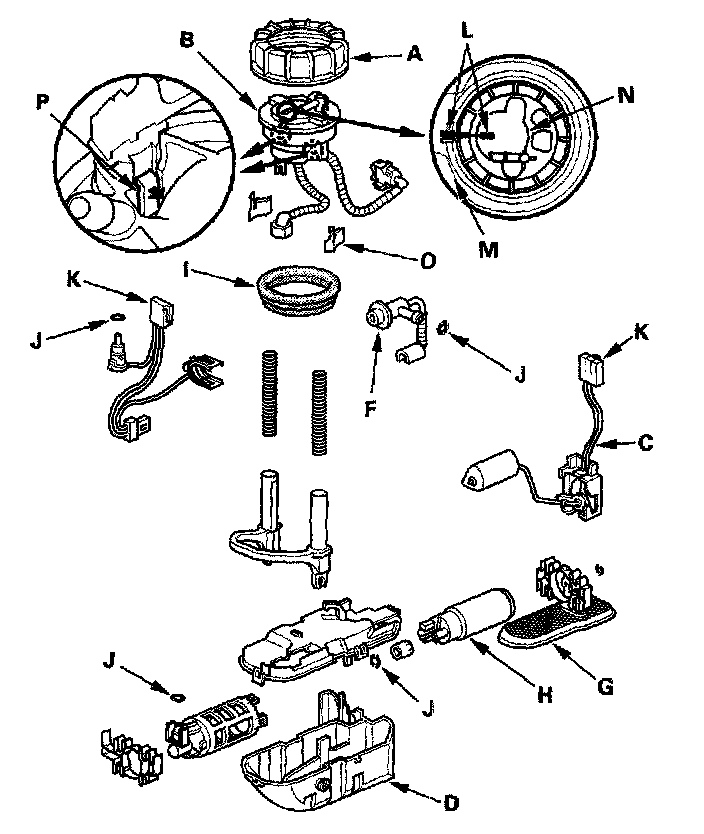 B
A
L
N
P
M
O
K
I
J
F
J
K
C
J
J
H
G
D