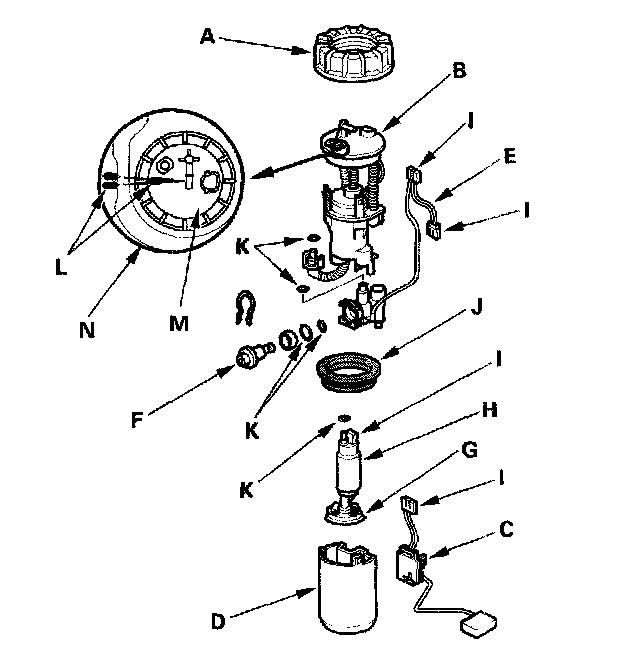 A
B
I
E
I
L
K
N
M
J
F
K
I
H
K
G
I
C
D