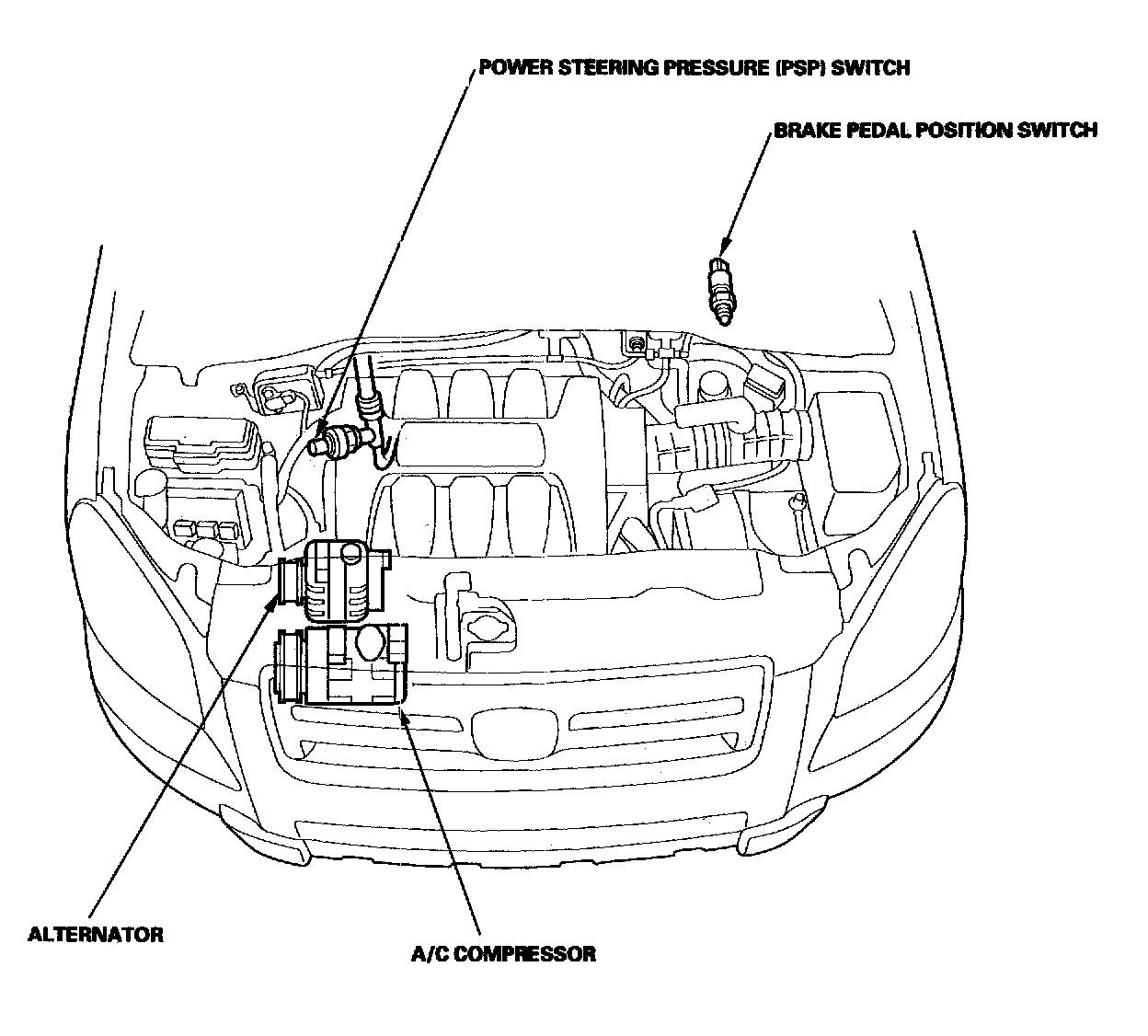 POWER STEERING PRESSURE (PSP) SWITCH

BRAKE PEDAL POSITION SWITCH

ALTERNATOR

A/C COMPRESSOR