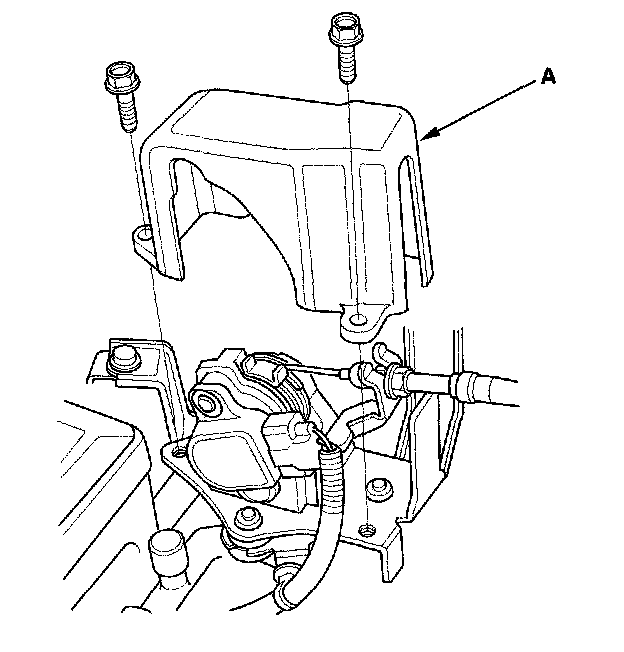 A